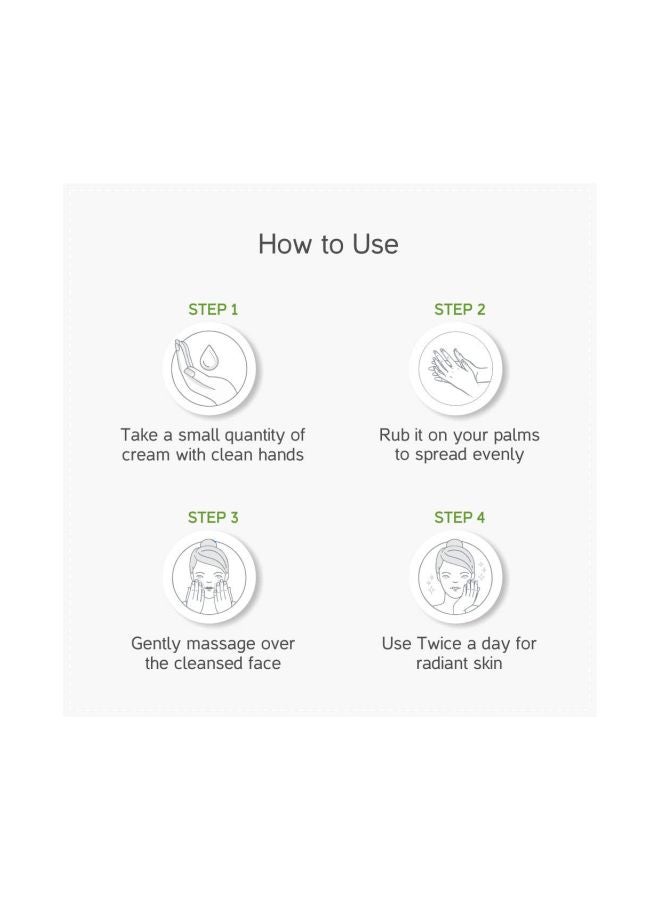 How to Use

STEP 1

Take a small quantity of cream with clean hands

STEP 2

Rub it on your palms to spread evenly

STEP 3

Gently massage over the cleansed face

STEP 4

Use Twice a day for radiant skin