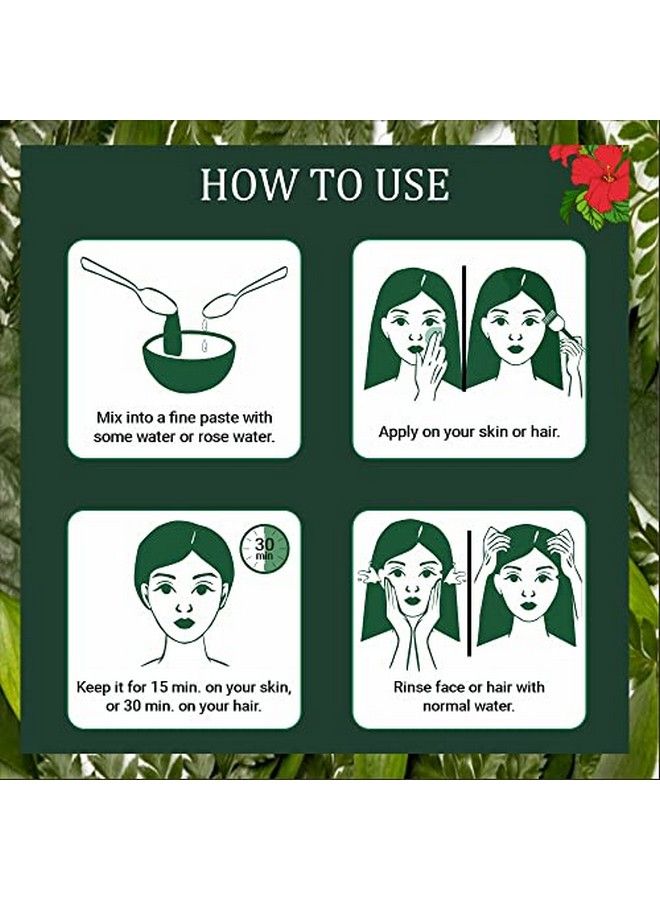 HOW TO USE

Mix into a fine paste with some water or rose water.

Apply on your skin or hair.

30 min

Keep it for 15 min. on your skin, or 30 min. on your hair.

Rinse face or hair with normal water.