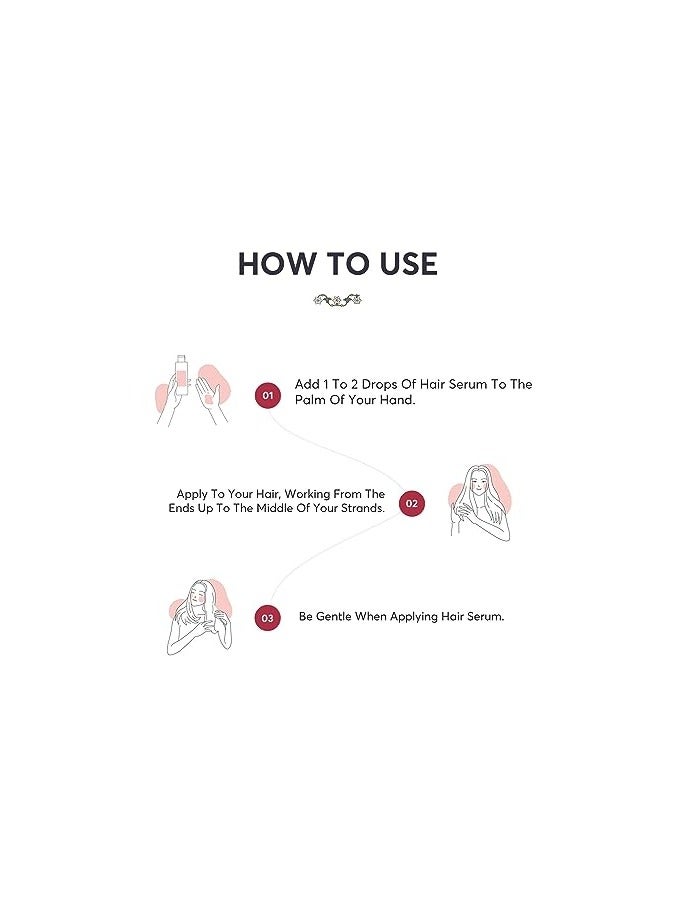 HOW TO USE

01

Add 1 To 2 Drops Of Hair Serum To The Palm Of Your Hand.

Apply To Your Hair, Working From The Ends Up To The Middle Of Your Strands.

02

03

Be Gentle When Applying Hair Serum.