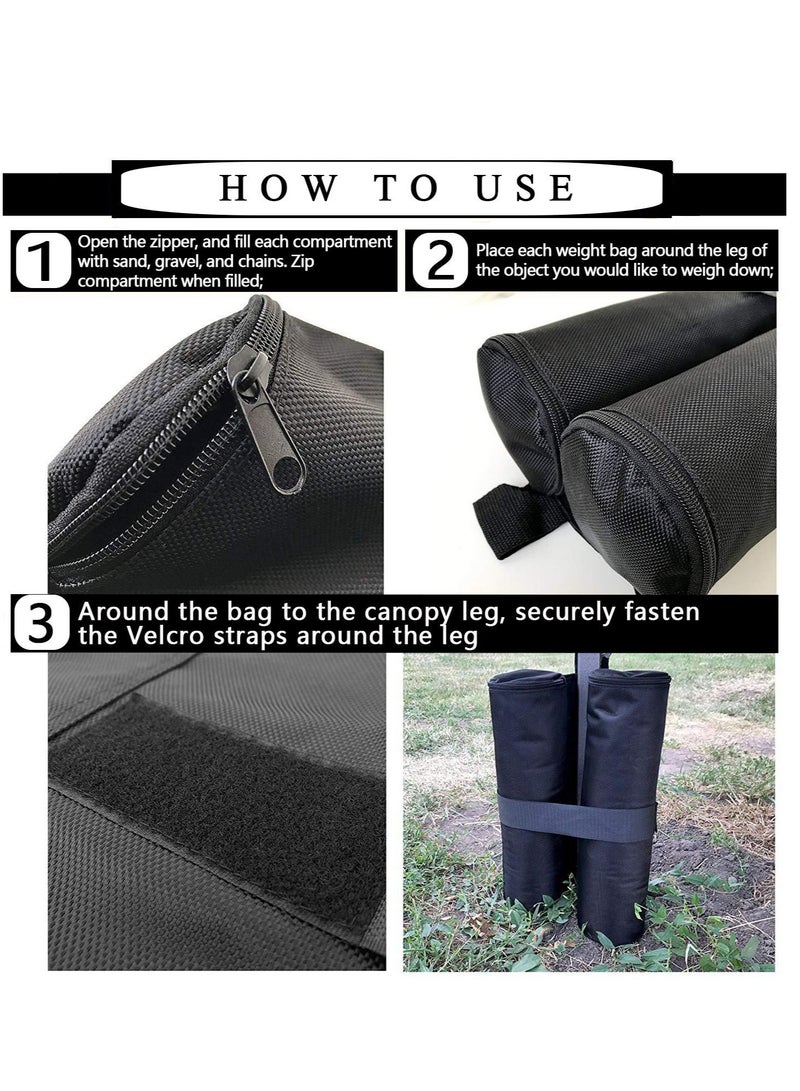 HOW TO USE

1 Open the zipper, and fill each compartment with sand, gravel, and chains. Zip compartment when filled;

2 Place each weight bag around the leg of the object you would like to weigh down;

3 Around the bag to the canopy leg, securely fasten the Velcro straps around the leg