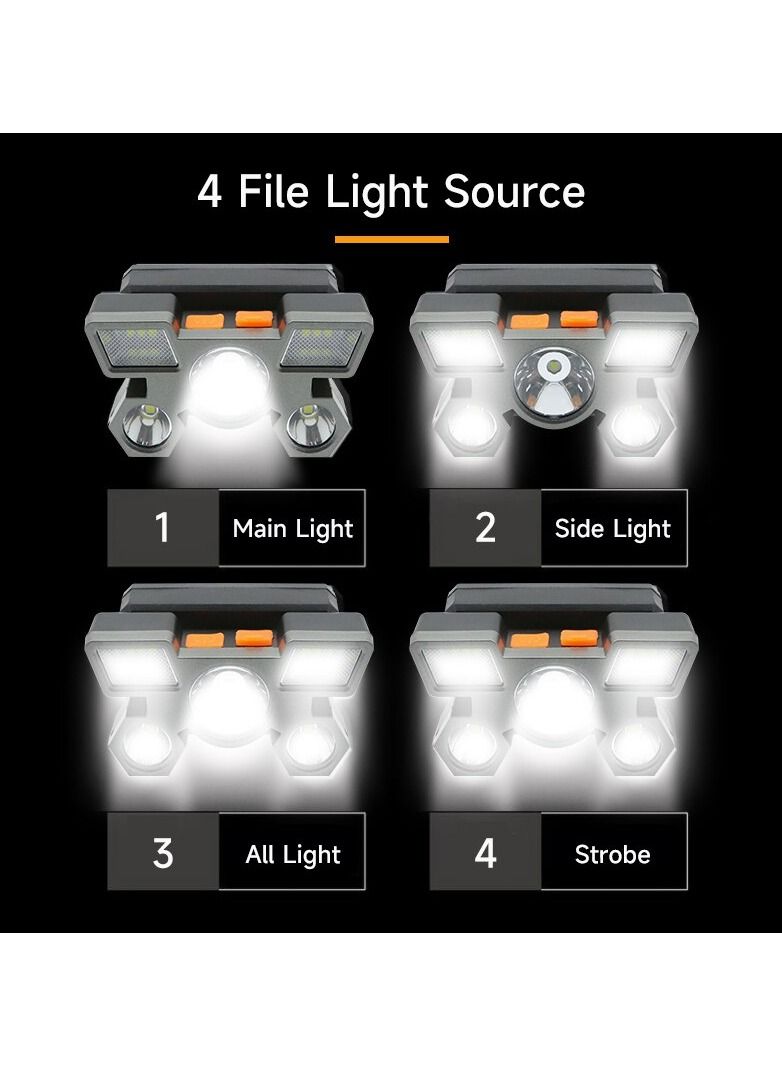 4 File Light Source

1 Main Light

2 Side Light

3 All Light

4 Strobe