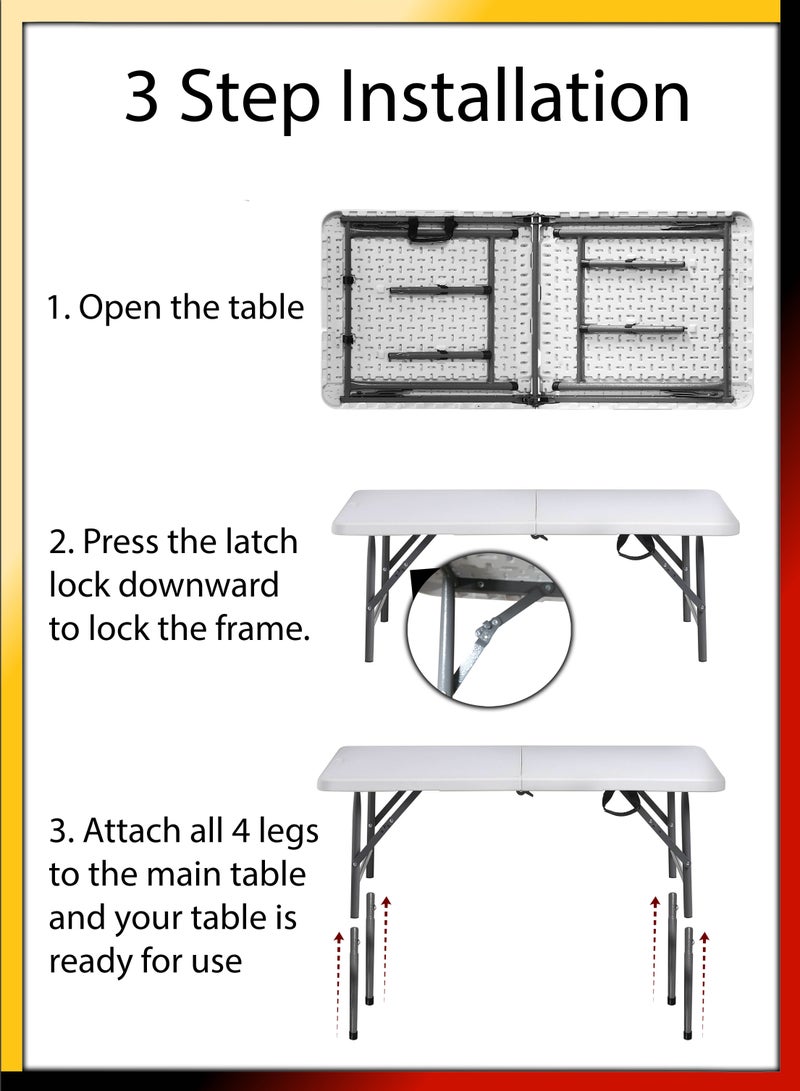 3 Step Installation

1. Open the table

2. Press the latch lock downward to lock the frame.

3. Attach all 4 legs to the main table and your table is ready for use