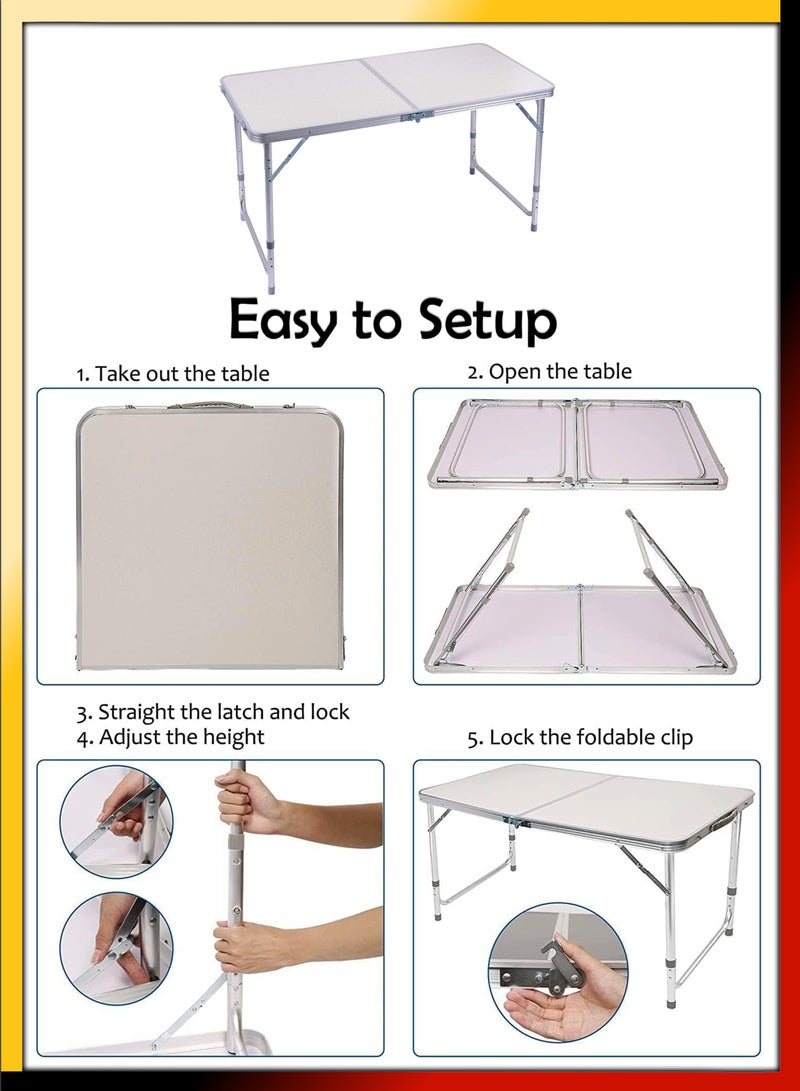 Easy to Setup

1. Take out the table

2. Open the table

3. Straight the latch and lock
4. Adjust the height

5. Lock the foldable clip