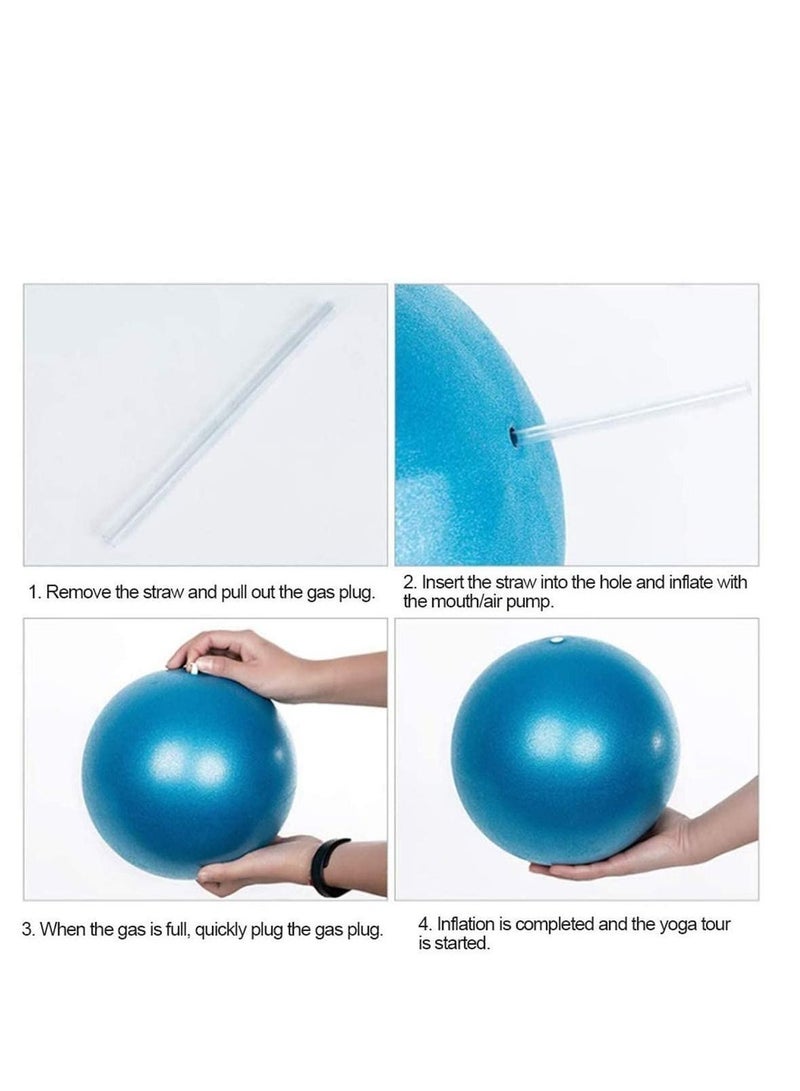 1. Remove the straw and pull out the gas plug.

2. Insert the straw into the hole and inflate with the mouth/air pump.

3. When the gas is full, quickly plug the gas plug.

4. Inflation is completed and the yoga tour is started.