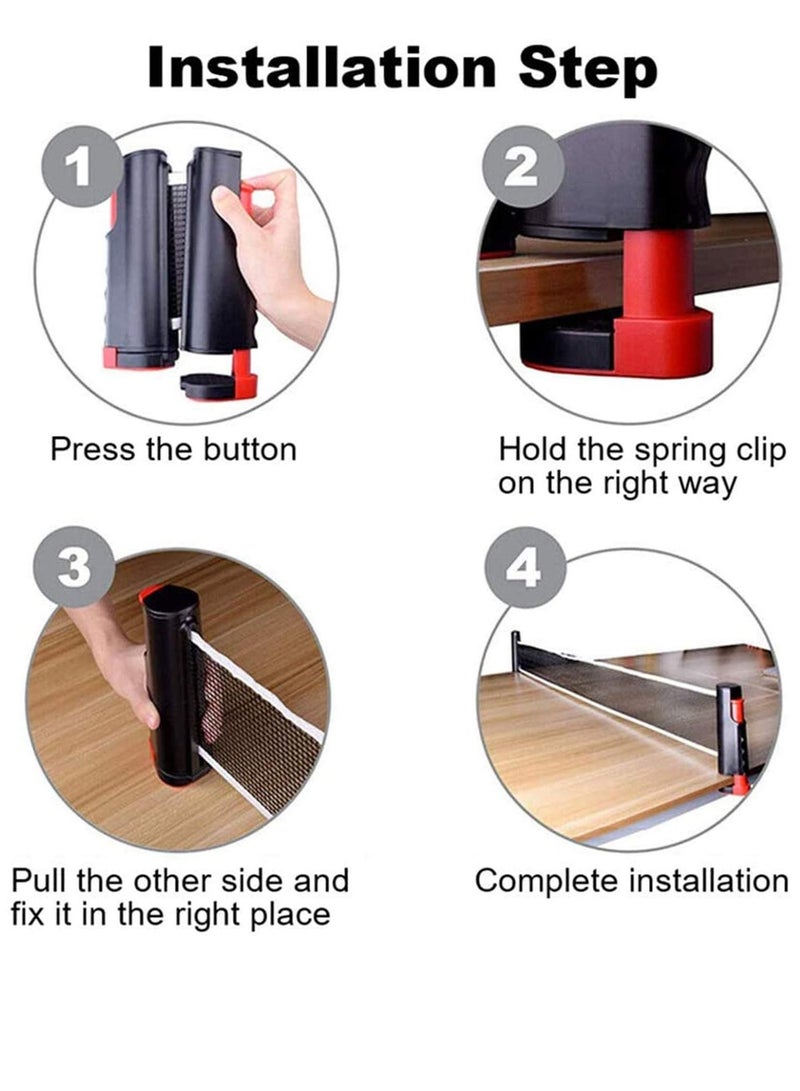 Installation Step

1

Press the button

2

Hold the spring clip on the right way

3

Pull the other side and fix it in the right place

4

Complete installation