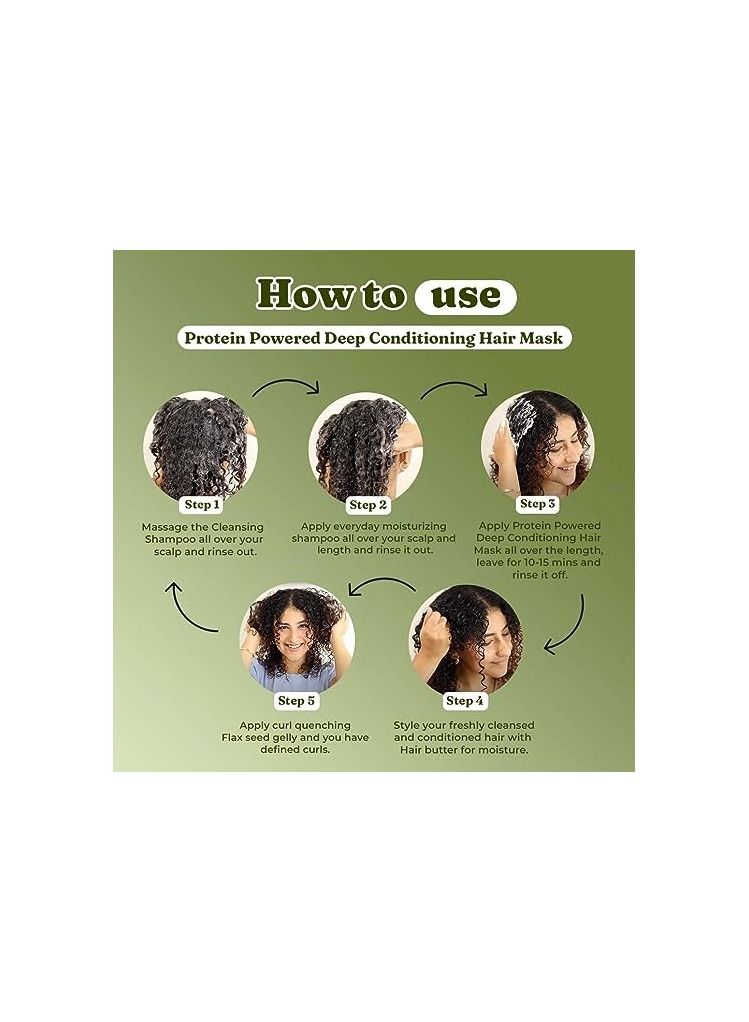 How to use

Protein Powered Deep Conditioning Hair Mask

Step 1

Massage the Cleansing Shampoo all over your scalp and rinse out.

Step 2

Apply everyday moisturizing shampoo all over your scalp and length and rinse it out.

Step 3

Apply Protein Powered Deep Conditioning Hair Mask all over the length, leave for 10-15 mins and rinse it off.

Step 4

Style your freshly cleansed and conditioned hair with Hair butter for moisture.

Step 5

Apply curl quenching Flax seed gelly and you have defined curls.