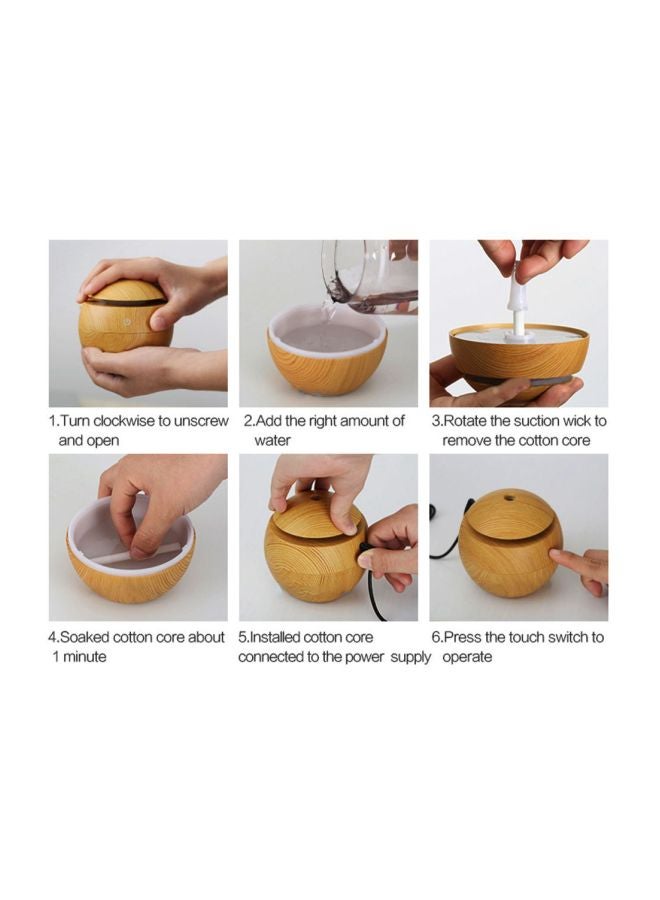 1.Turn clockwise to unscrew and open

2.Add the right amount of water

3.Rotate the suction wick to remove the cotton core

4.Soaked cotton core about 1 minute

5.Installed cotton core connected to the power supply

6.Press the touch switch to operate