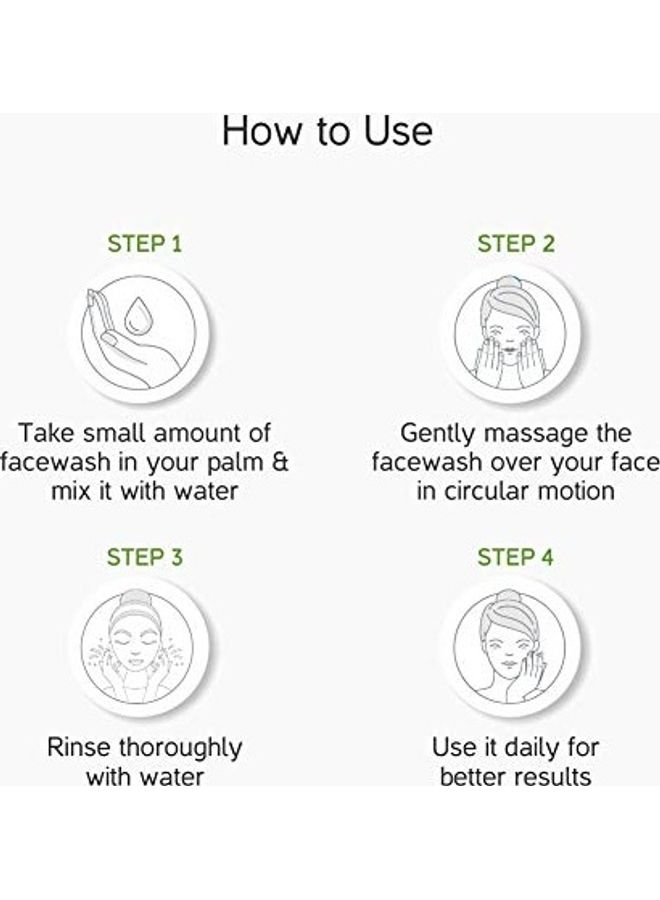 How to Use

STEP 1

Take small amount of facewash in your palm & mix it with water

STEP 2

Gently massage the facewash over your face in circular motion

STEP 3

Rinse thoroughly with water

STEP 4

Use it daily for better results