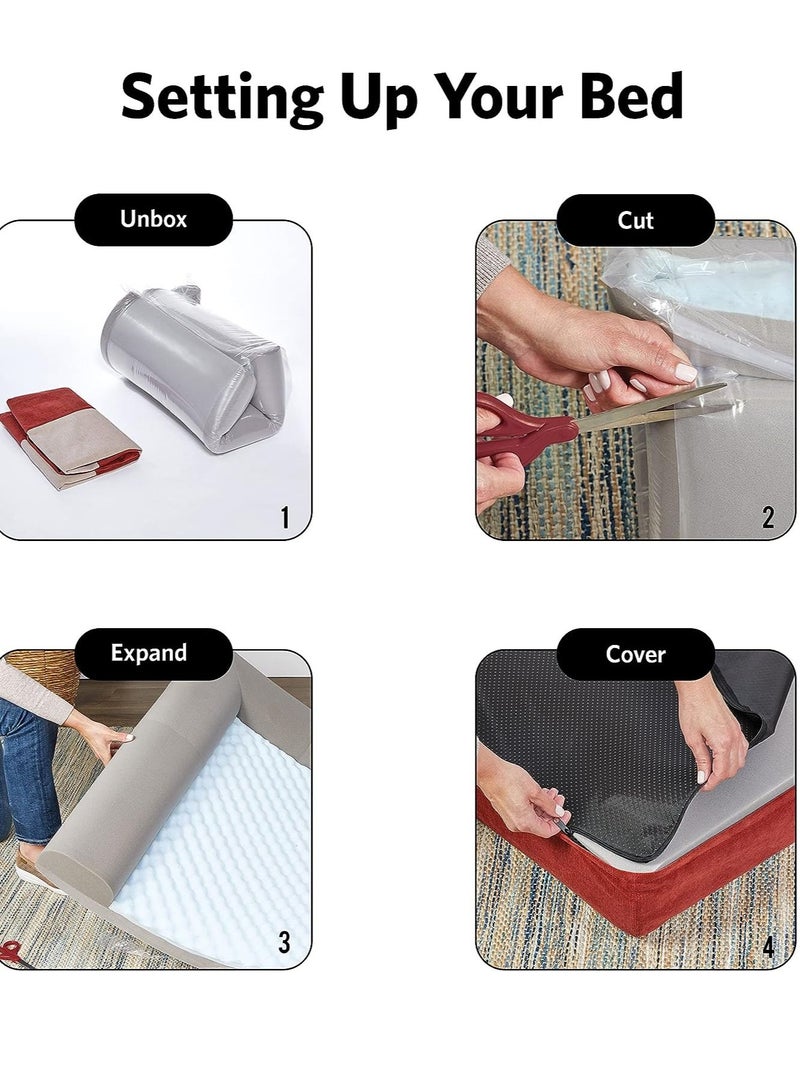 Setting Up Your Bed

Unbox

1

Cut

2

Expand

3

Cover

4