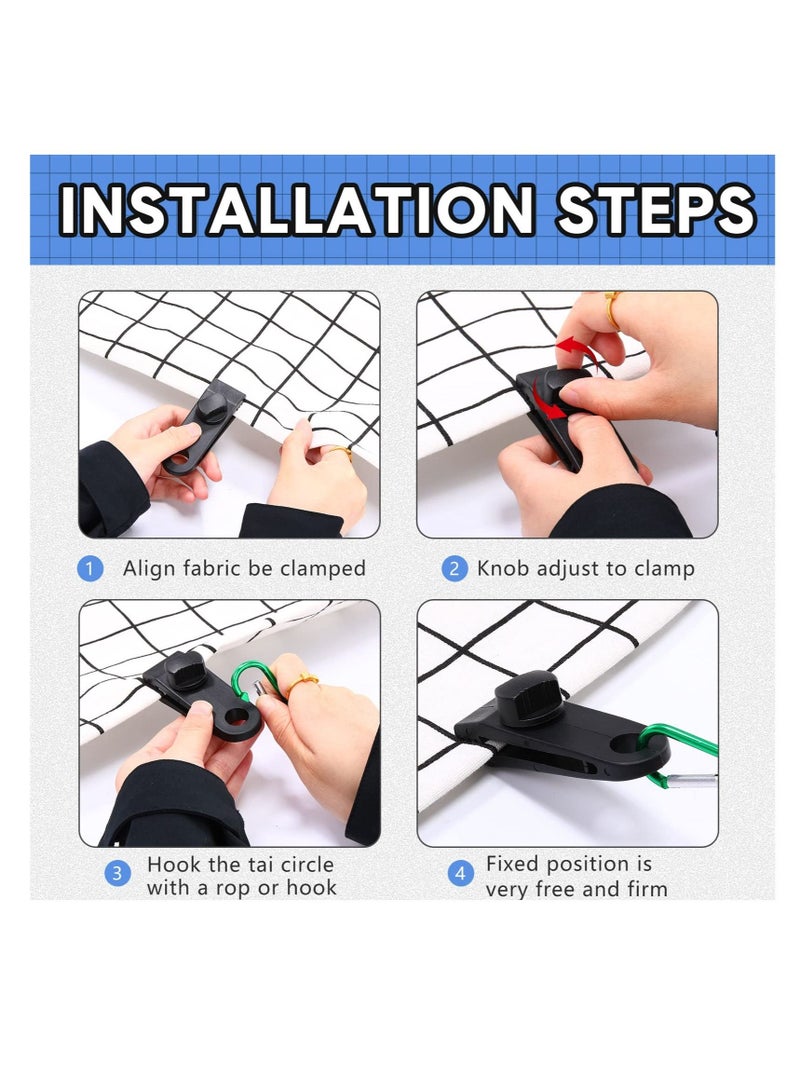 INSTALLATION STEPS

1 Align fabric be clamped

2 Knob adjust to clamp

3 Hook the tai circle with a rop or hook

4 Fixed position is very free and firm