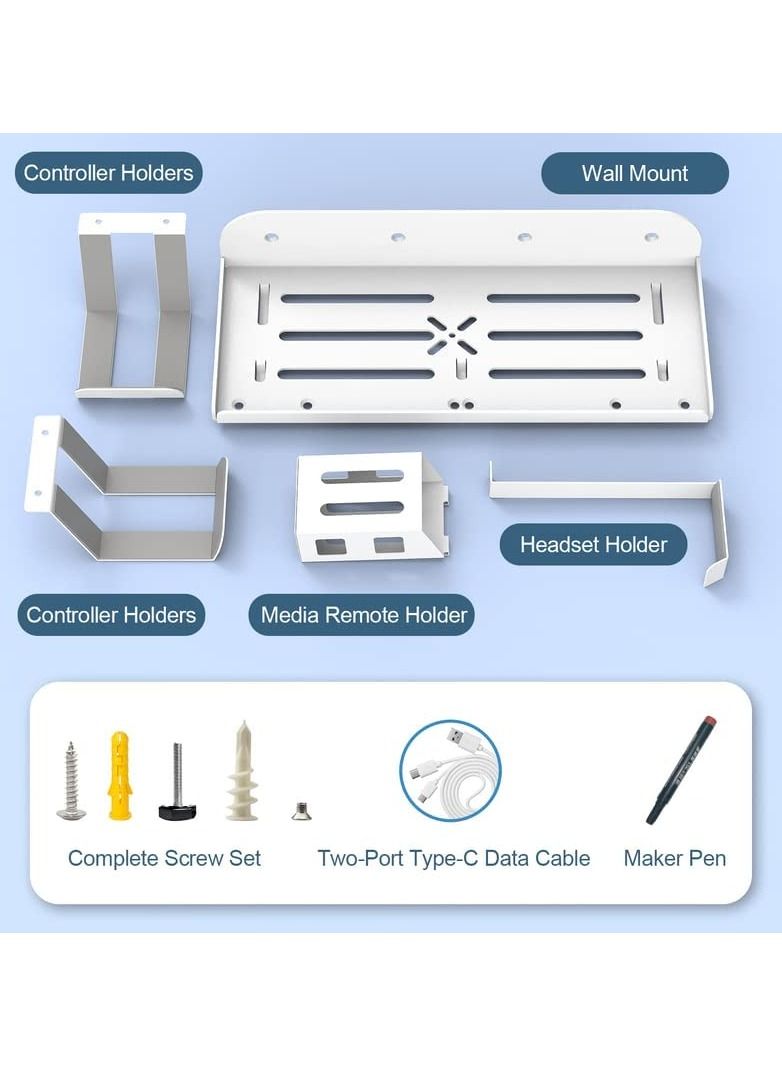 Controller Holders

Wall Mount

Headset Holder

Controller Holders

Media Remote Holder

Complete Screw Set

Two-Port Type-C Data Cable

Maker Pen