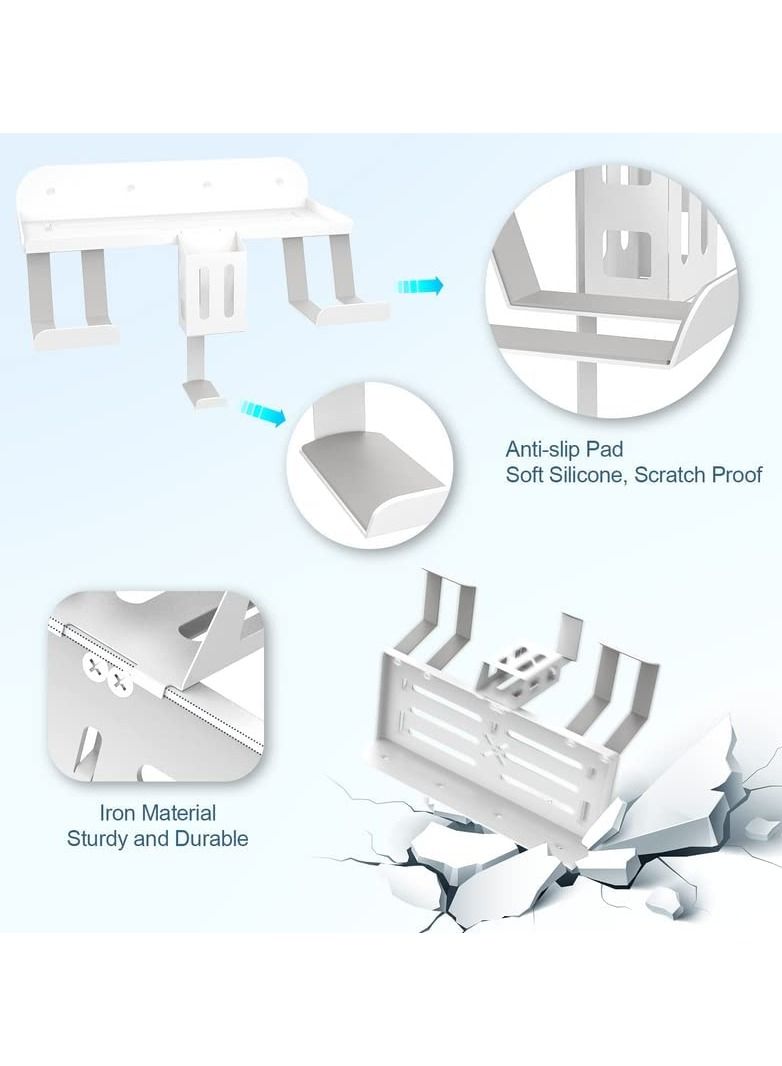 Anti-slip Pad
Soft Silicone, Scratch Proof

Iron Material
Sturdy and Durable