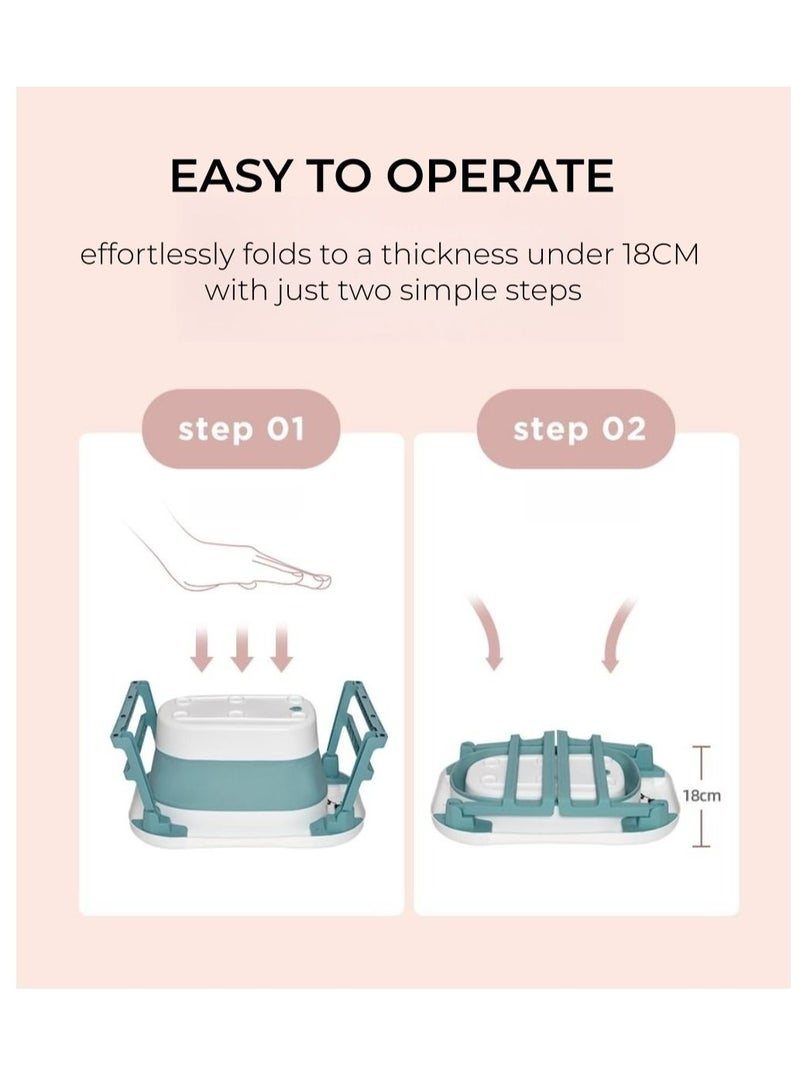 EASY TO OPERATE

effortlessly folds to a thickness under 18CM with just two simple steps

step 01

step 02

18cm