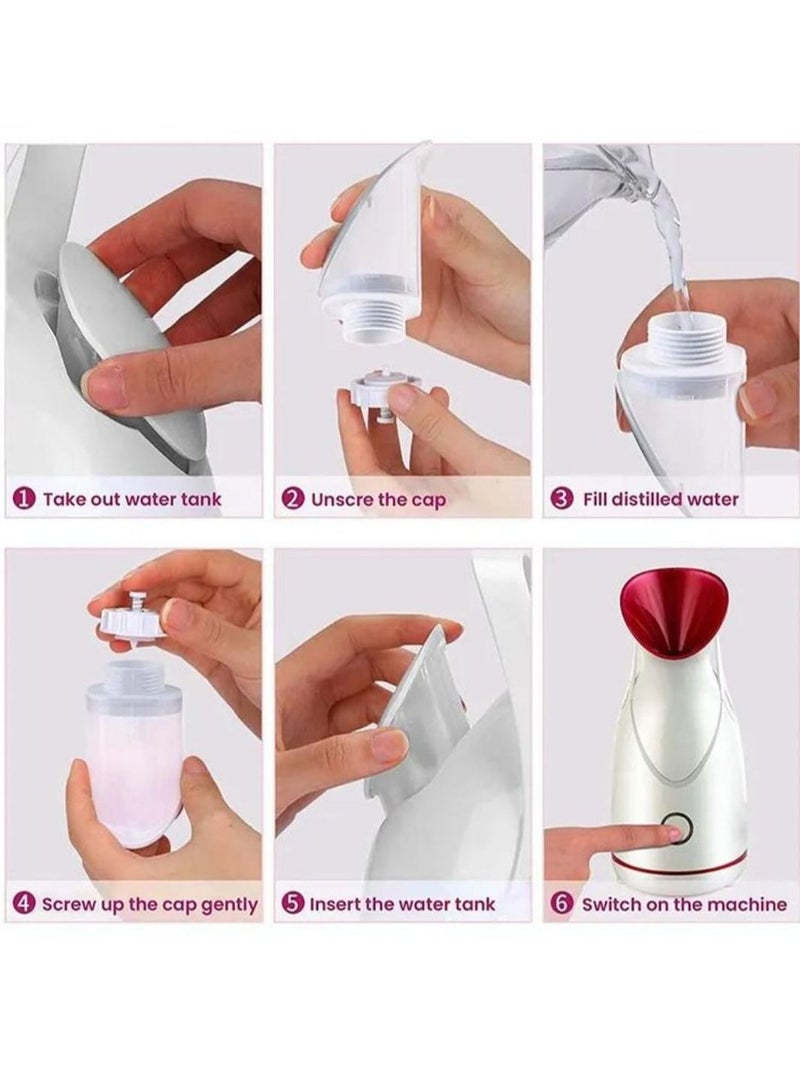 1 Take out water tank

2 Unscre the cap

3 Fill distilled water

4 Screw up the cap gently

5 Insert the water tank

6 Switch on the machine