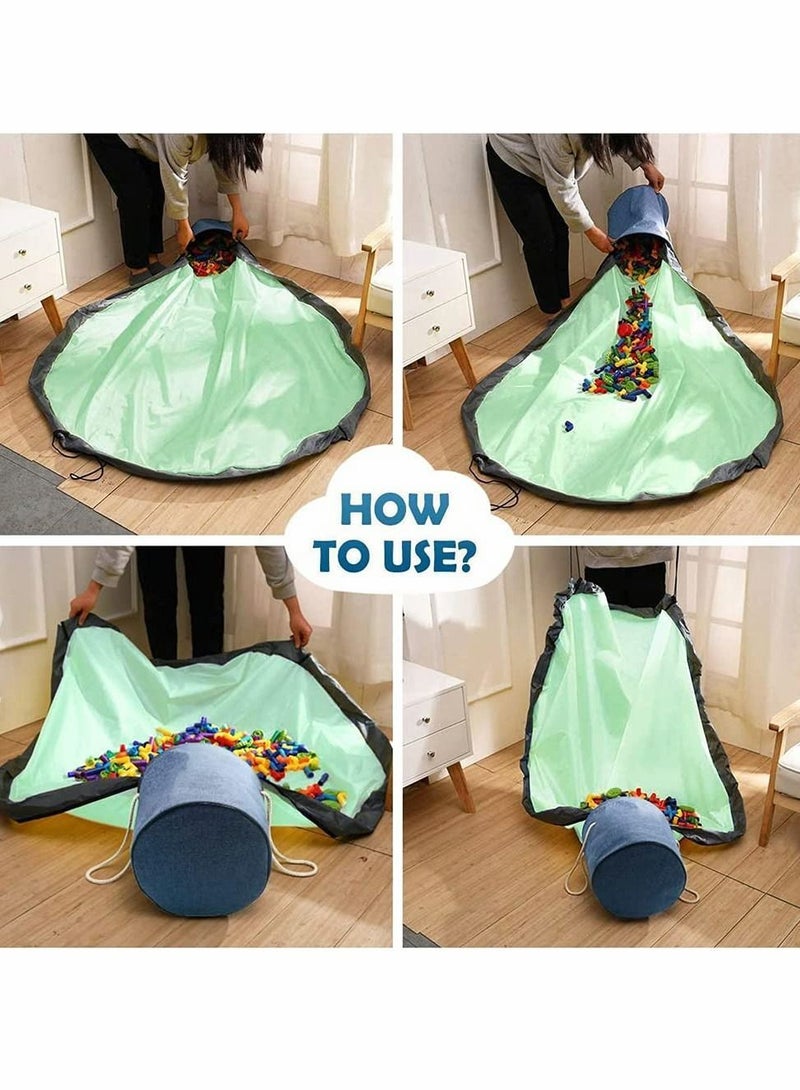 HOW TO USE?