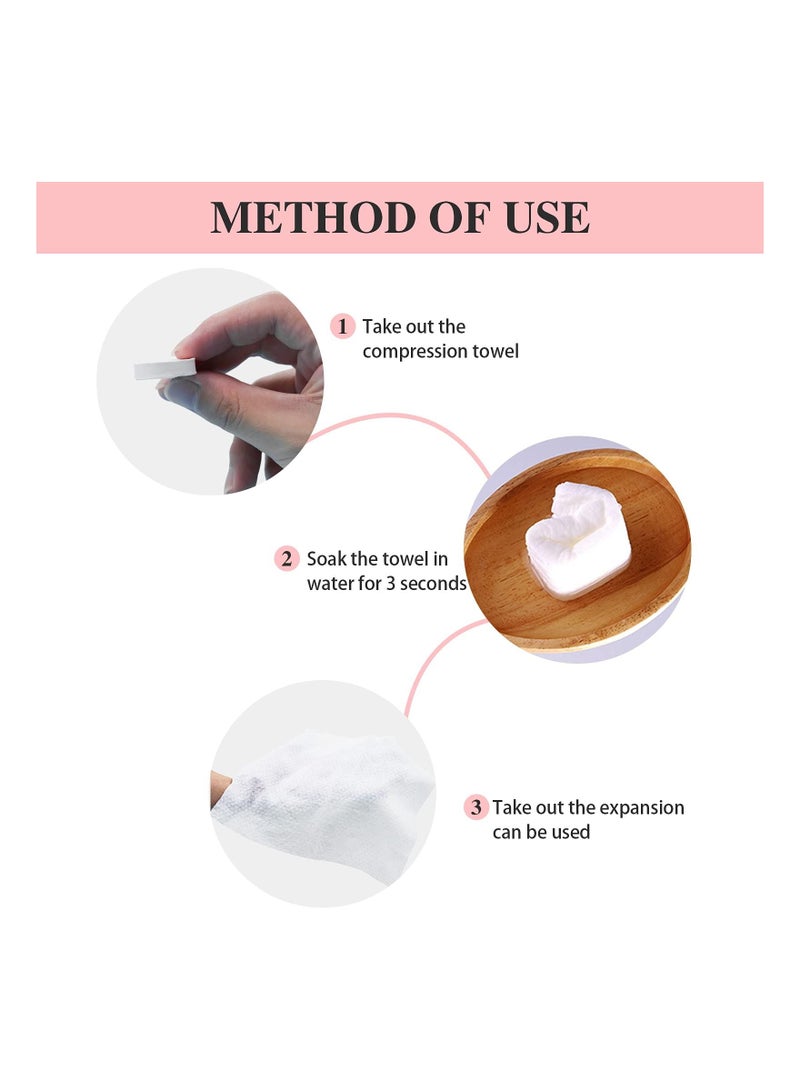 METHOD OF USE

1 Take out the compression towel

2 Soak the towel in water for 3 seconds

3 Take out the expansion can be used