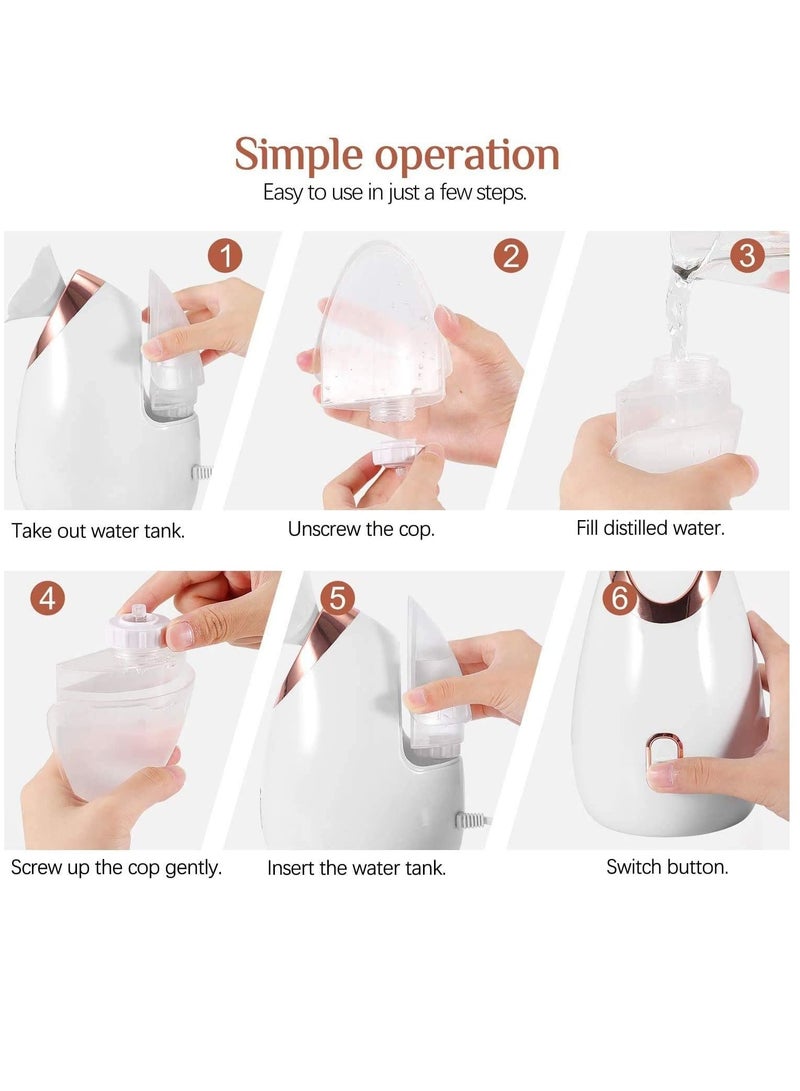 Simple operation
Easy to use in just a few steps.

1
Take out water tank.

2
Unscrew the cop.

3
Fill distilled water.

4
Screw up the cop gently.

5
Insert the water tank.

6
Switch button.