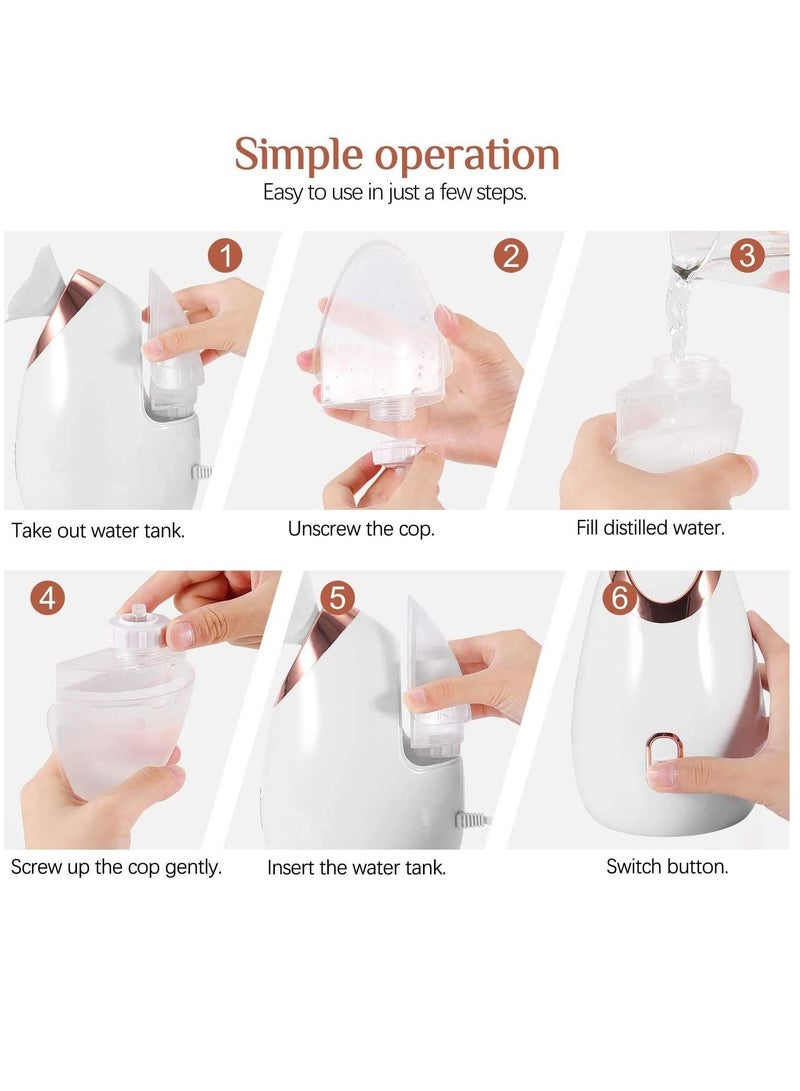 Simple operation

Easy to use in just a few steps.

1

Take out water tank.

2

Unscrew the cop.

3

Fill distilled water.

4

Screw up the cop gently.

5

Insert the water tank.

6

Switch button.