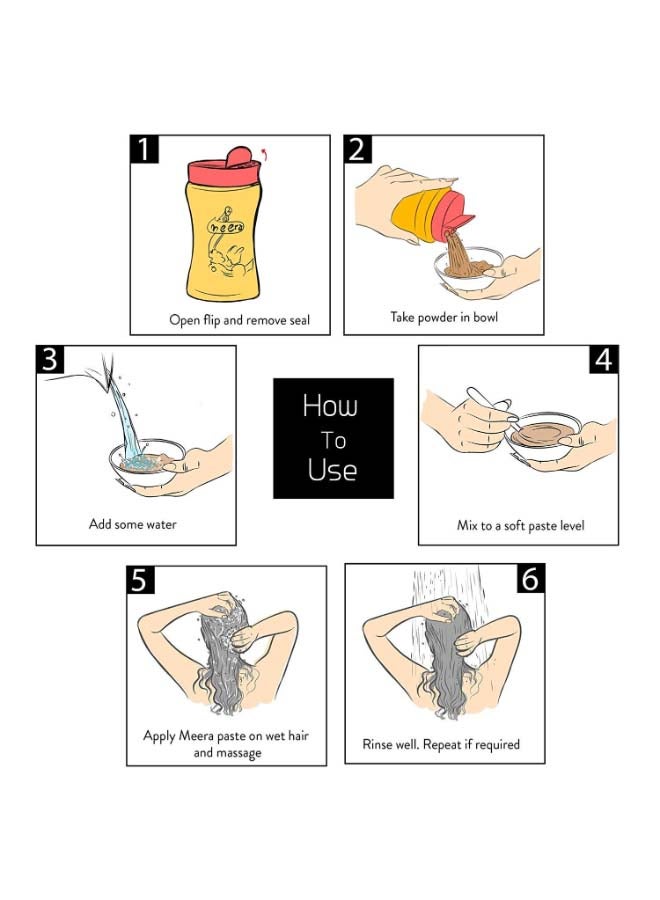 1
meera
Open flip and remove seal

2
Take powder in bowl

3
Add some water

How To Use

4
Mix to a soft paste level

5
Apply Meera paste on wet hair and massage

6
Rinse well. Repeat if required