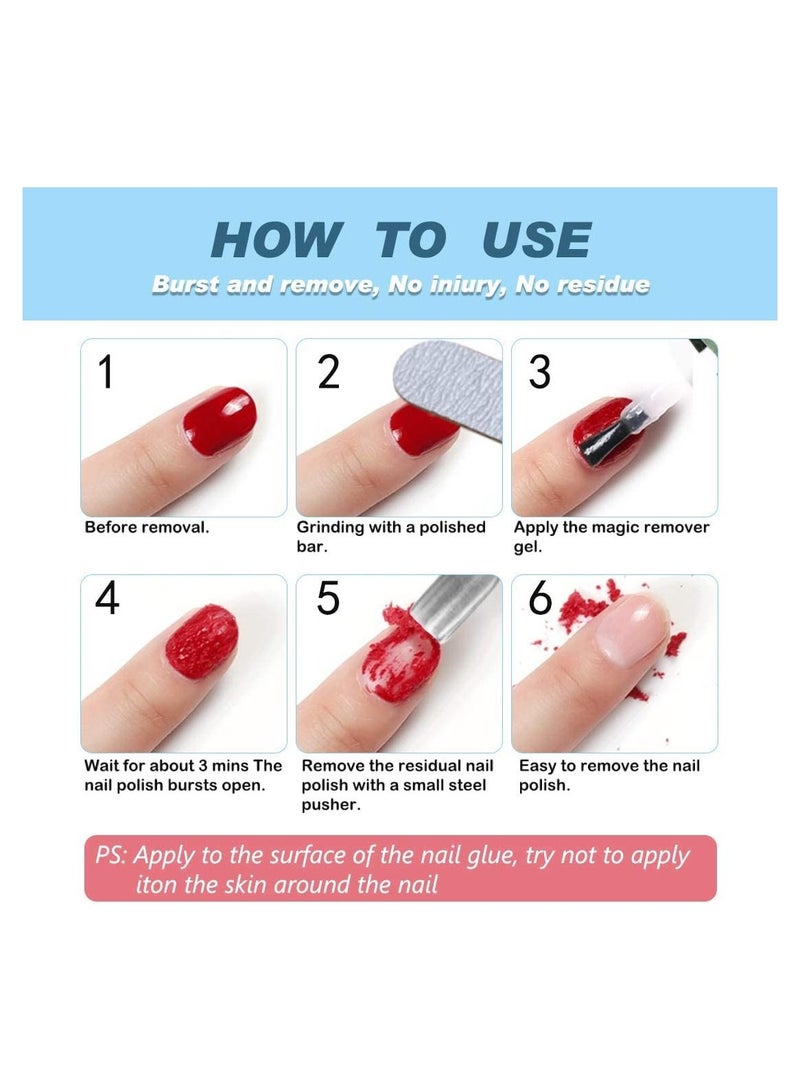 HOW TO USE

Burst and remove, No iniury, No residue

1

Before removal.

2

Grinding with a polished bar.

3

Apply the magic remover gel.

4

Wait for about 3 mins The nail polish bursts open.

5

Remove the residual nail polish with a small steel pusher.

6

Easy to remove the nail polish.

PS: Apply to the surface of the nail glue, try not to apply iton the skin around the nail