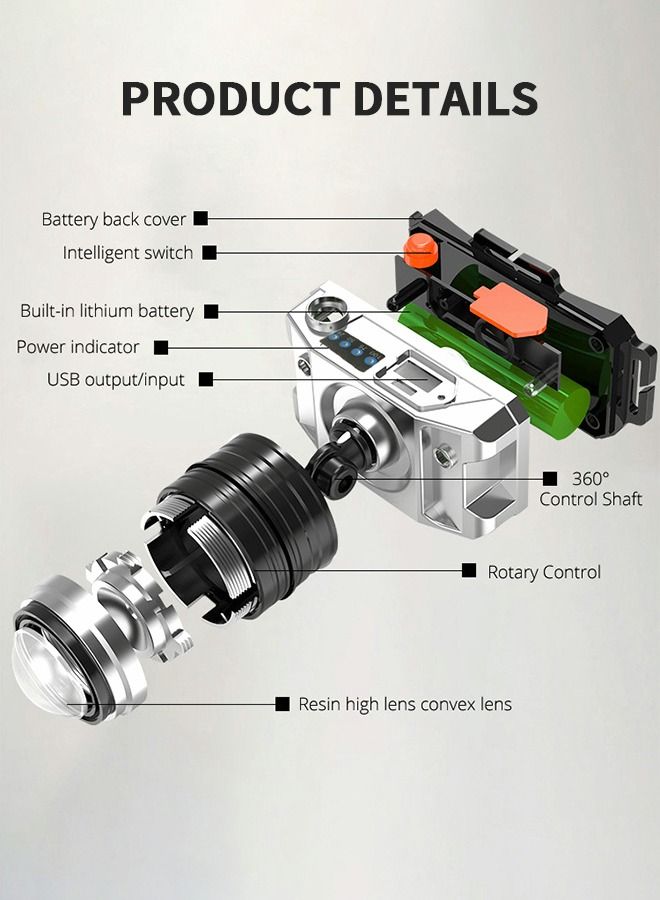 PRODUCT DETAILS

Battery back cover

Intelligent switch

Built-in lithium battery

Power indicator

USB output/input

360°
Control Shaft

Rotary Control

Resin high lens convex lens