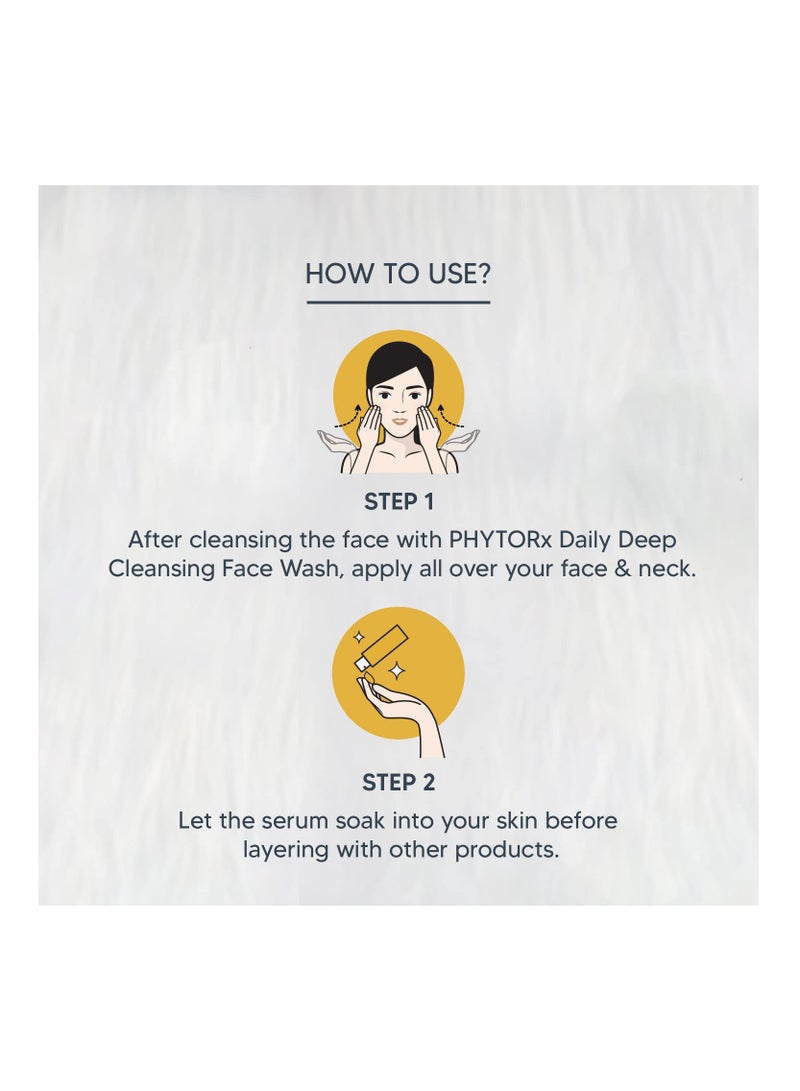 HOW TO USE?

STEP 1
After cleansing the face with PHYTORx Daily Deep Cleansing Face Wash, apply all over your face & neck.

STEP 2
Let the serum soak into your skin before layering with other products.