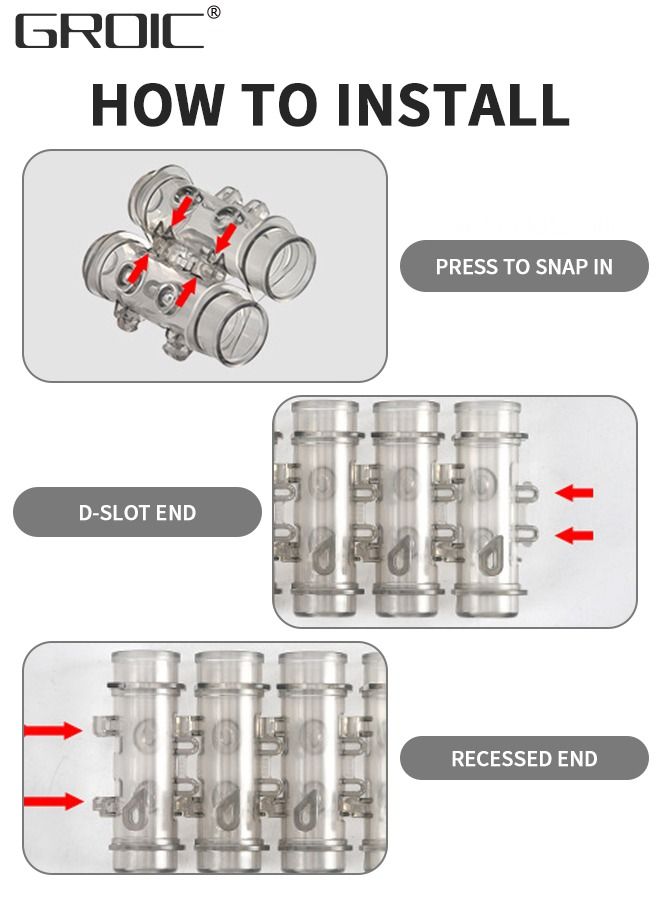 GROIC®

HOW TO INSTALL

PRESS TO SNAP IN

D-SLOT END

RECESSED END