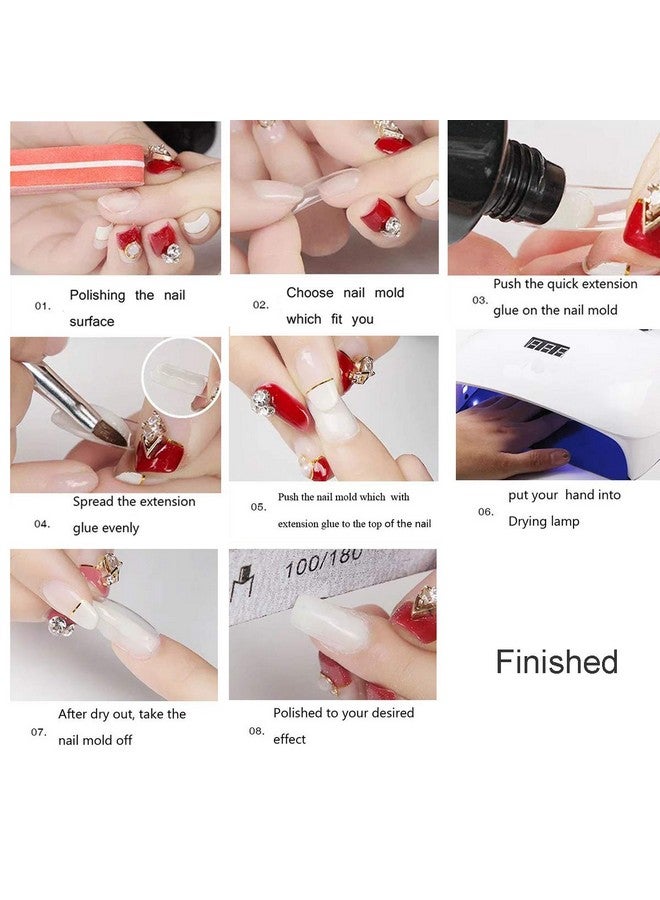 01. Polishing the nail surface

02. Choose nail mold which fit you

03. Push the quick extension glue on the nail mold

04. Spread the extension glue evenly

05. Push the nail mold which with extension glue to the top of the nail

06. put your hand into Drying lamp

100/180

07. After dry out, take the nail mold off

08. Polished to your desired effect

Finished