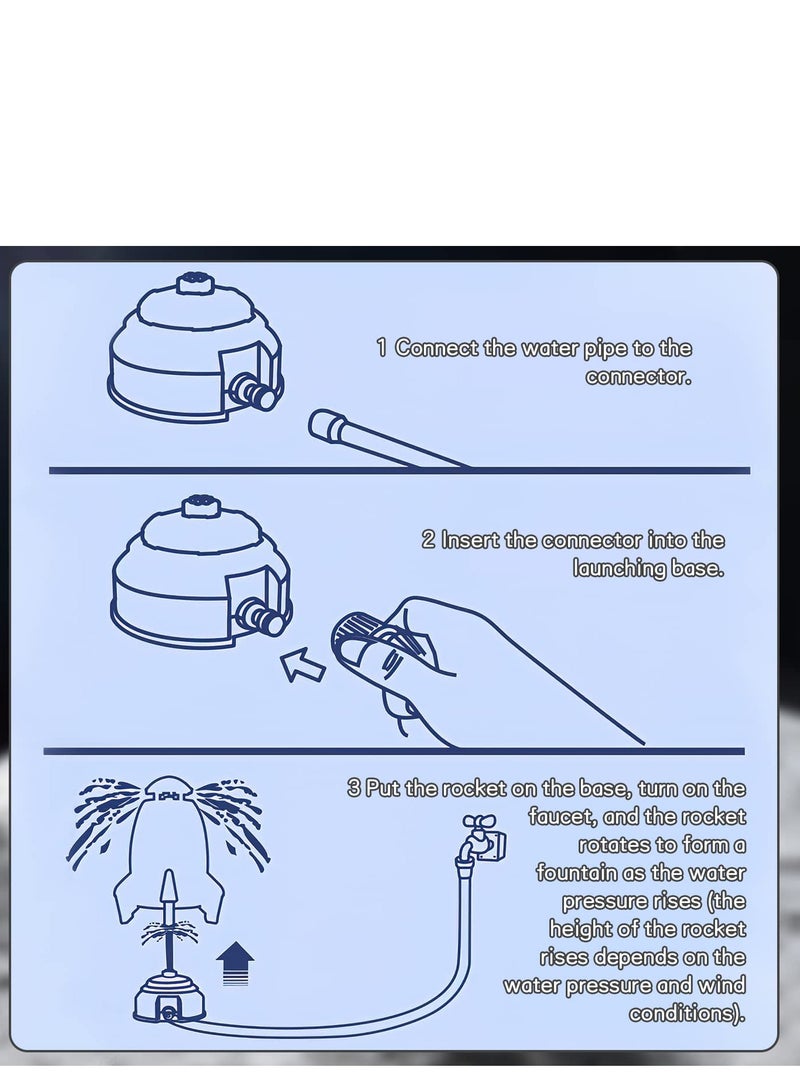 1 Connect the water pipe to the connector.

2 Insert the connector into the launching base.

3 Put the rocket on the base, turn on the faucet, and the rocket rotates to form a fountain as the water pressure rises (the height of the rocket rises depends on the water pressure and wind conditions).