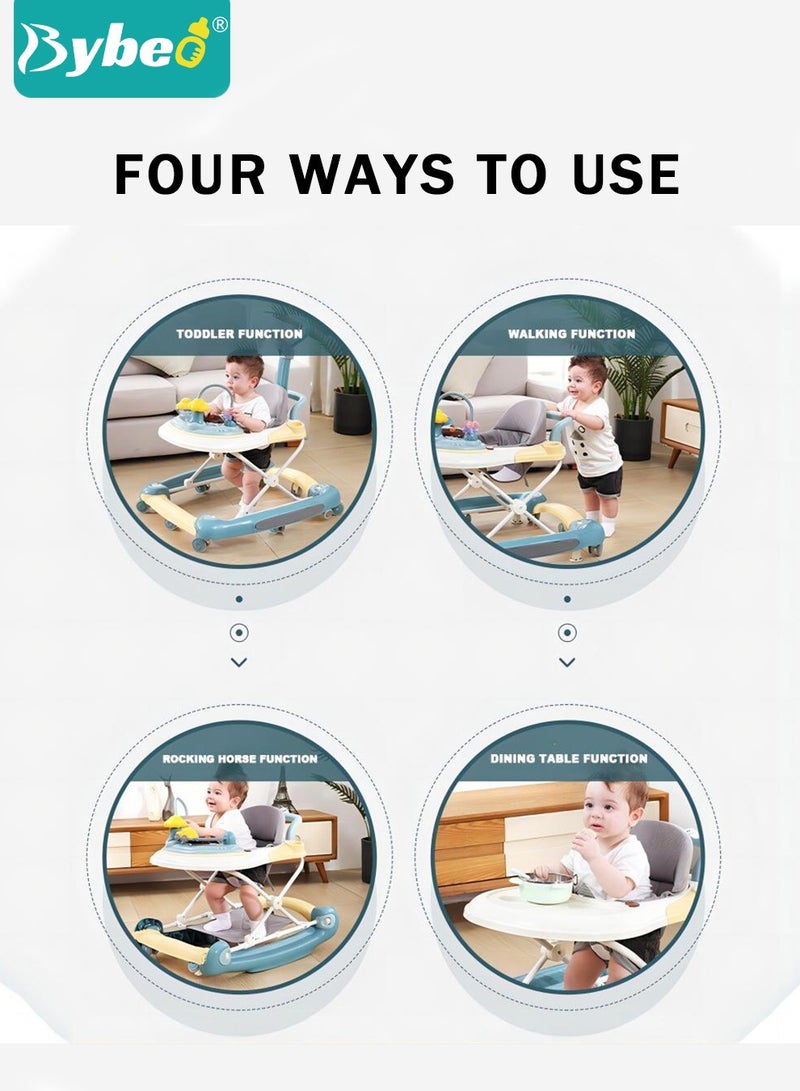 Bybeo®

FOUR WAYS TO USE

TODDLER FUNCTION

WALKING FUNCTION

ROCKING HORSE FUNCTION

DINING TABLE FUNCTION