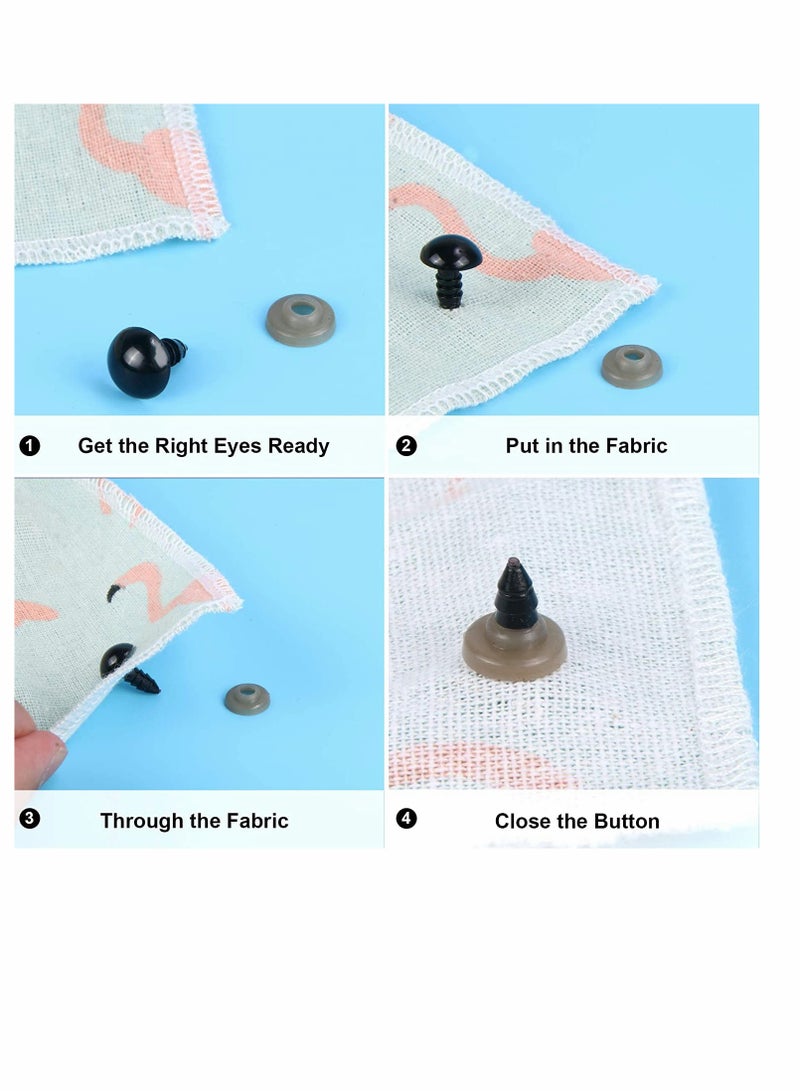 ❶ Get the Right Eyes Ready

❷ Put in the Fabric

❸ Through the Fabric

❹ Close the Button