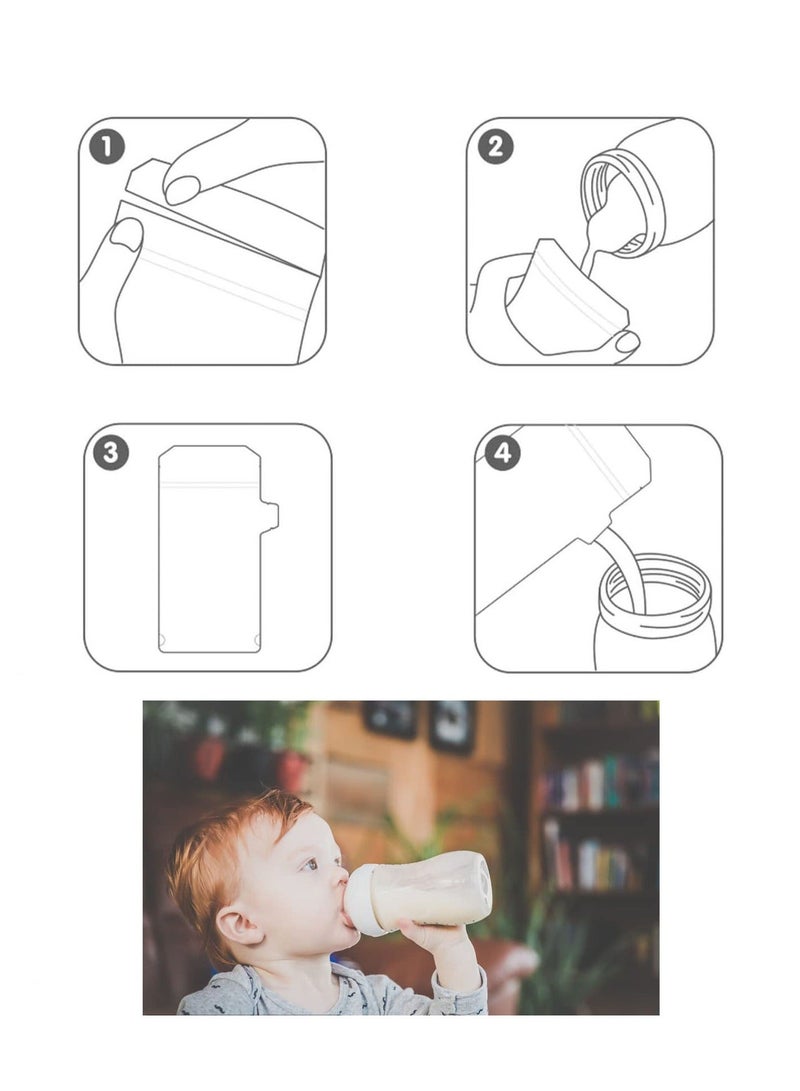 1

2

3

4