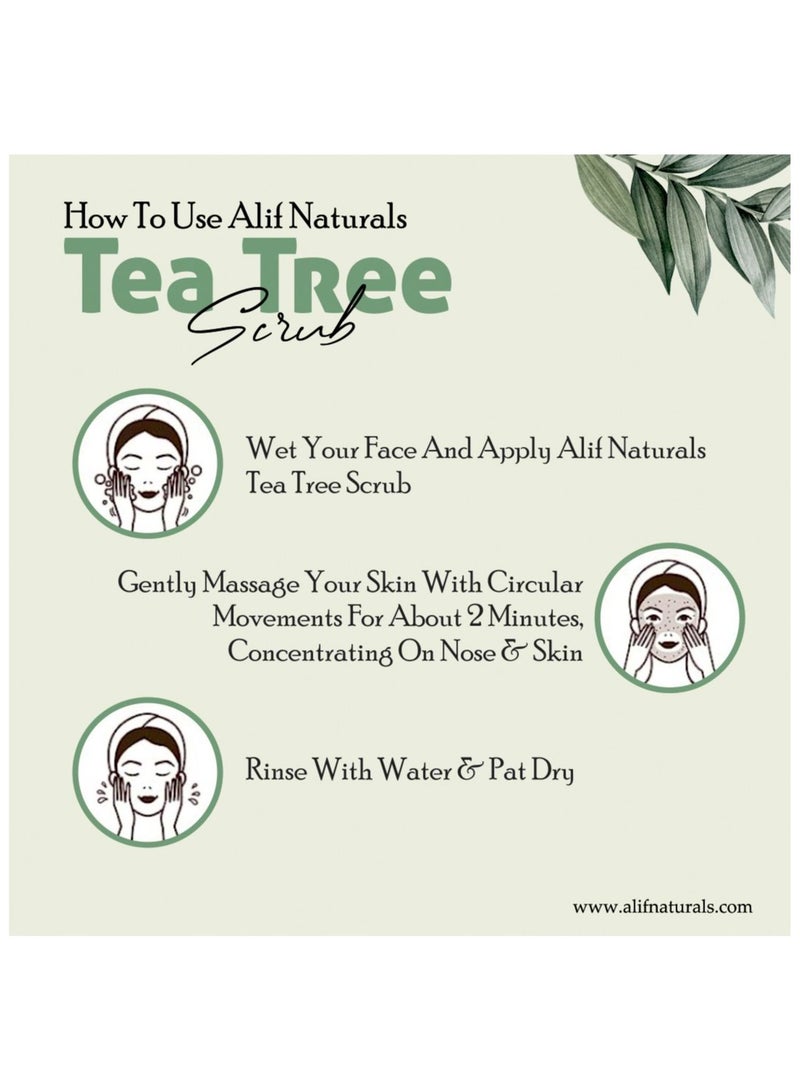 How To Use Alif Naturals

Tea Tree

Scrub

Wet Your Face And Apply Alif Naturals Tea Tree Scrub

Gently Massage Your Skin With Circular Movements For About 2 Minutes, Concentrating On Nose & Skin

Rinse With Water & Pat Dry

www.alifnaturals.com