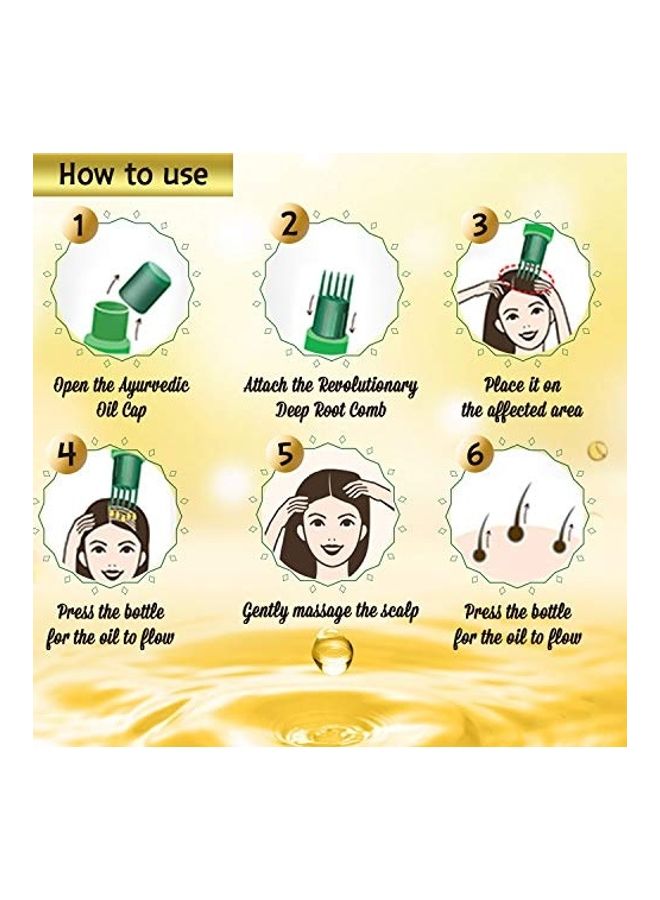 How to use

1

Open the Ayurvedic Oil Cap

2

Attach the Revolutionary Deep Root Comb

3

Place it on the affected area

4

Press the bottle for the oil to flow

5

Gently massage the scalp

6

Press the bottle for the oil to flow