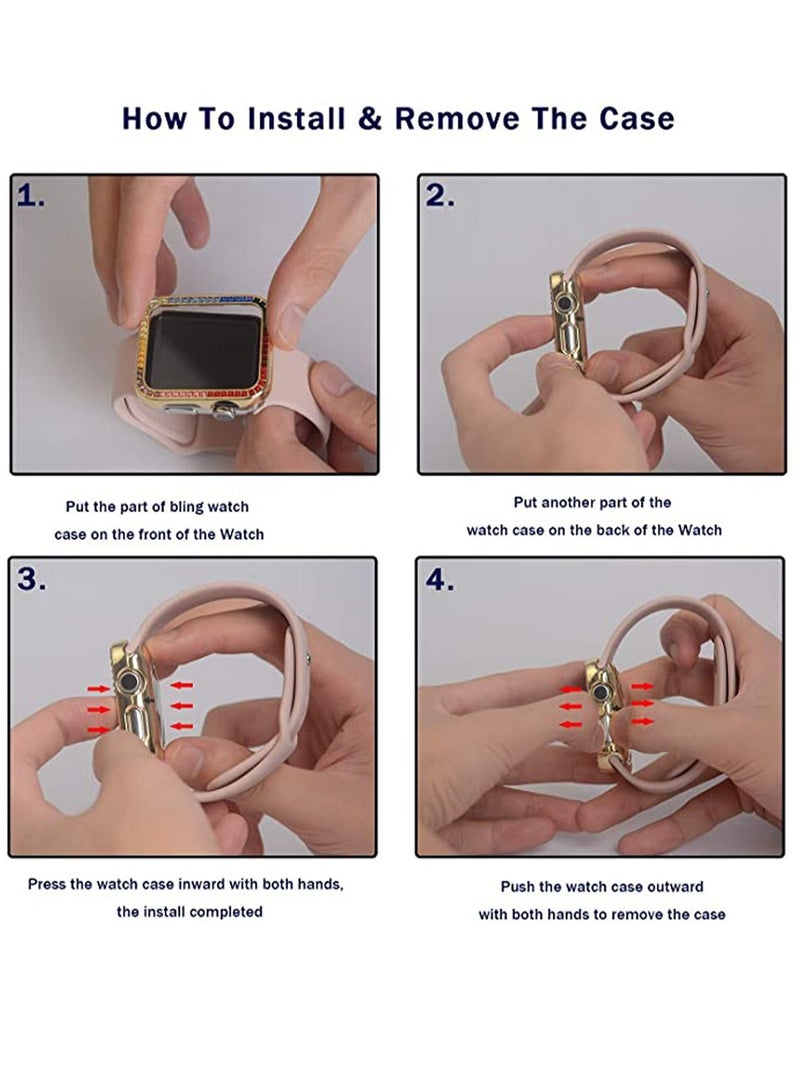 How To Install & Remove The Case

1.

Put the part of bling watch case on the front of the Watch

2.

Put another part of the watch case on the back of the Watch

3.

Press the watch case inward with both hands, the install completed

4.

Push the watch case outward with both hands to remove the case