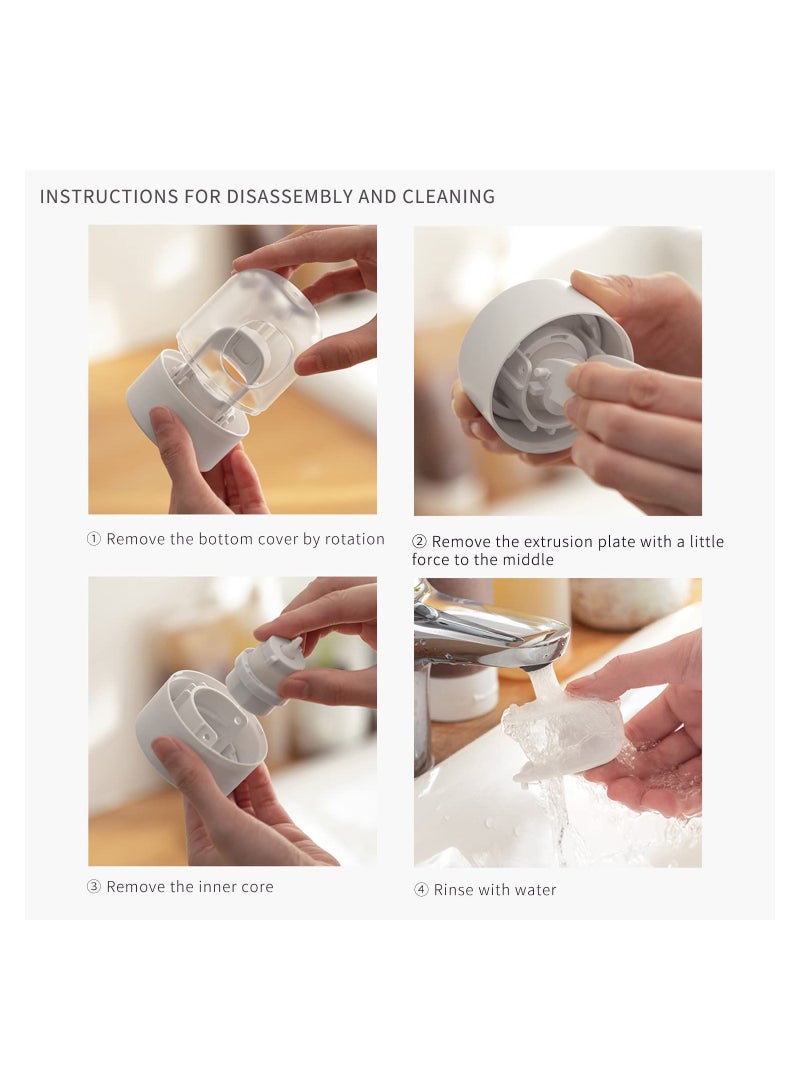 INSTRUCTIONS FOR DISASSEMBLY AND CLEANING

① Remove the bottom cover by rotation

② Remove the extrusion plate with a little force to the middle

③ Remove the inner core

④ Rinse with water