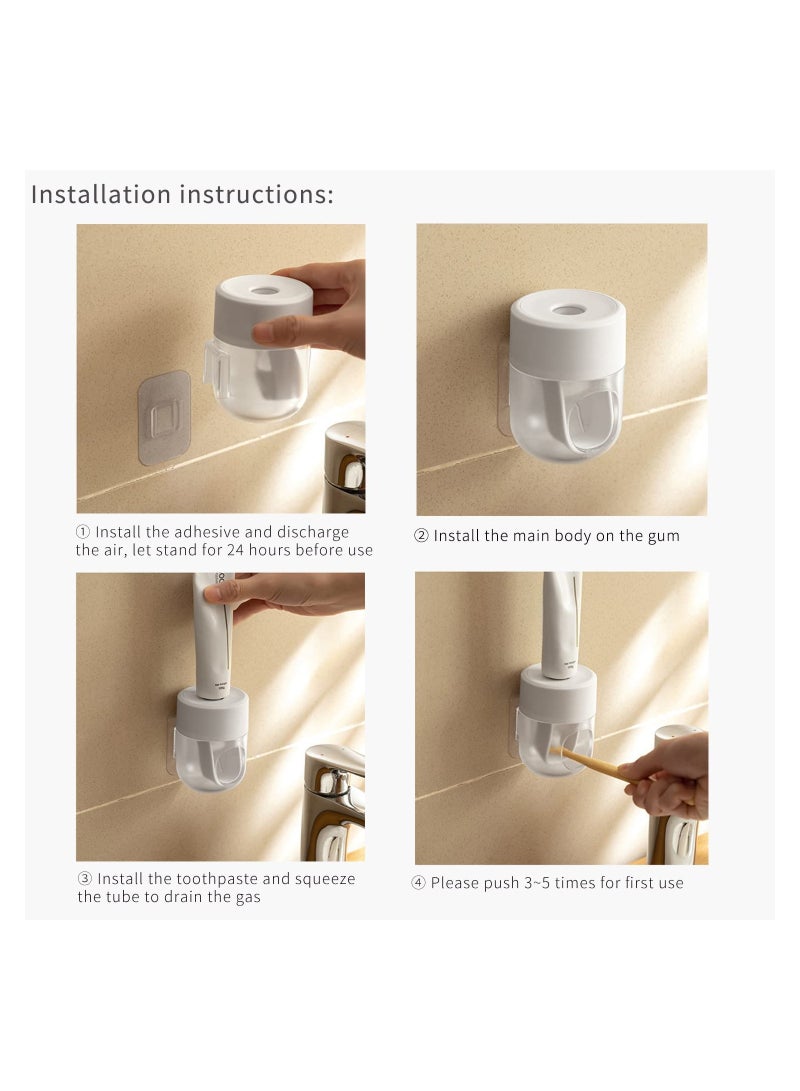 Installation instructions:

① Install the adhesive and discharge the air, let stand for 24 hours before use

② Install the main body on the gum

③ Install the toothpaste and squeeze the tube to drain the gas

④ Please push 3~5 times for first use