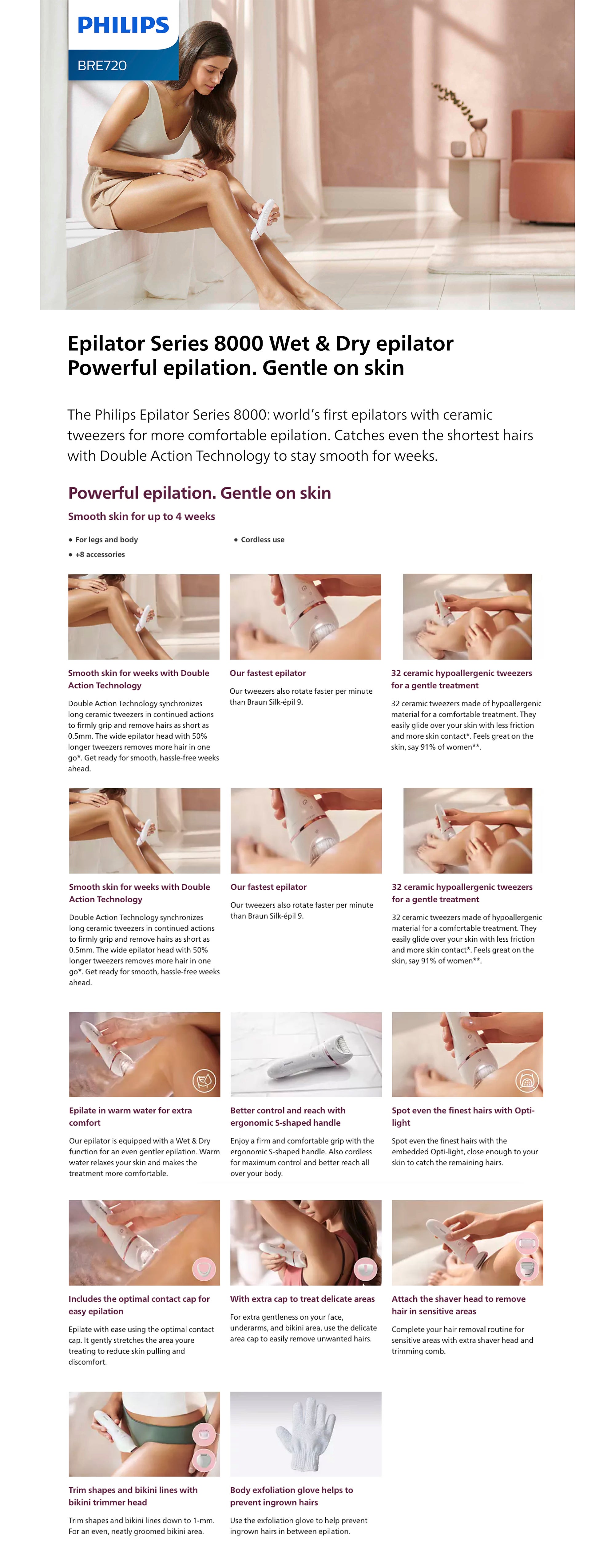 PHILIPS
BRE720

Epilator Series 8000 Wet & Dry epilator
Powerful epilation. Gentle on skin

The Philips Epilator Series 8000: world's first epilators with ceramic tweezers for more comfortable epilation. Catches even the shortest hairs with Double Action Technology to stay smooth for weeks.

Powerful epilation. Gentle on skin

Smooth skin for up to 4 weeks

• For legs and body
• +8 accessories
• Cordless use

Smooth skin for weeks with Double Action Technology

Double Action Technology synchronizes long ceramic tweezers in continued actions to firmly grip and remove hairs as short as 0.5mm. The wide epilator head with 50% longer tweezers removes more hair in one go*. Get ready for smooth, hassle-free weeks ahead.

Our fastest epilator

Our tweezers also rotate faster per minute than Braun Silk-épil 9.

32 ceramic hypoallergenic tweezers for a gentle treatment

32 ceramic tweezers made of hypoallergenic material for a comfortable treatment. They easily glide over your skin with less friction and more skin contact*. Feels great on the skin, say 91% of women**.

Smooth skin for weeks with Double Action Technology

Double Action Technology synchronizes long ceramic tweezers in continued actions to firmly grip and remove hairs as short as 0.5mm. The wide epilator head with 50% longer tweezers removes more hair in one go*. Get ready for smooth, hassle-free weeks ahead.

Our fastest epilator

Our tweezers also rotate faster per minute than Braun Silk-épil 9.

32 ceramic hypoallergenic tweezers for a gentle treatment

32 ceramic tweezers made of hypoallergenic material for a comfortable treatment. They easily glide over your skin with less friction and more skin contact*. Feels great on the skin, say 91% of women**.

Epilate in warm water for extra comfort

Our epilator is equipped with a Wet & Dry function for an even gentler epilation. Warm water relaxes your skin and makes the treatment more comfortable.

Better control and reach with ergonomic S-shaped handle

Enjoy a firm and comfortable grip with the ergonomic S-shaped handle. Also cordless for maximum control and better reach all over your body.

Spot even the finest hairs with Opti-light

Spot even the finest hairs with the embedded Opti-light, close enough to your skin to catch the remaining hairs.

Includes the optimal contact cap for easy epilation

Epilate with ease using the optimal contact cap. It gently stretches the area youre treating to reduce skin pulling and discomfort.

With extra cap to treat delicate areas

For extra gentleness on your face, underarms, and bikini area, use the delicate area cap to easily remove unwanted hairs.

Attach the shaver head to remove hair in sensitive areas

Complete your hair removal routine for sensitive areas with extra shaver head and trimming comb.

Trim shapes and bikini lines with bikini trimmer head

Trim shapes and bikini lines down to 1-mm. For an even, neatly groomed bikini area.

Body exfoliation glove helps to prevent ingrown hairs

Use the exfoliation glove to help prevent ingrown hairs in between epilation.