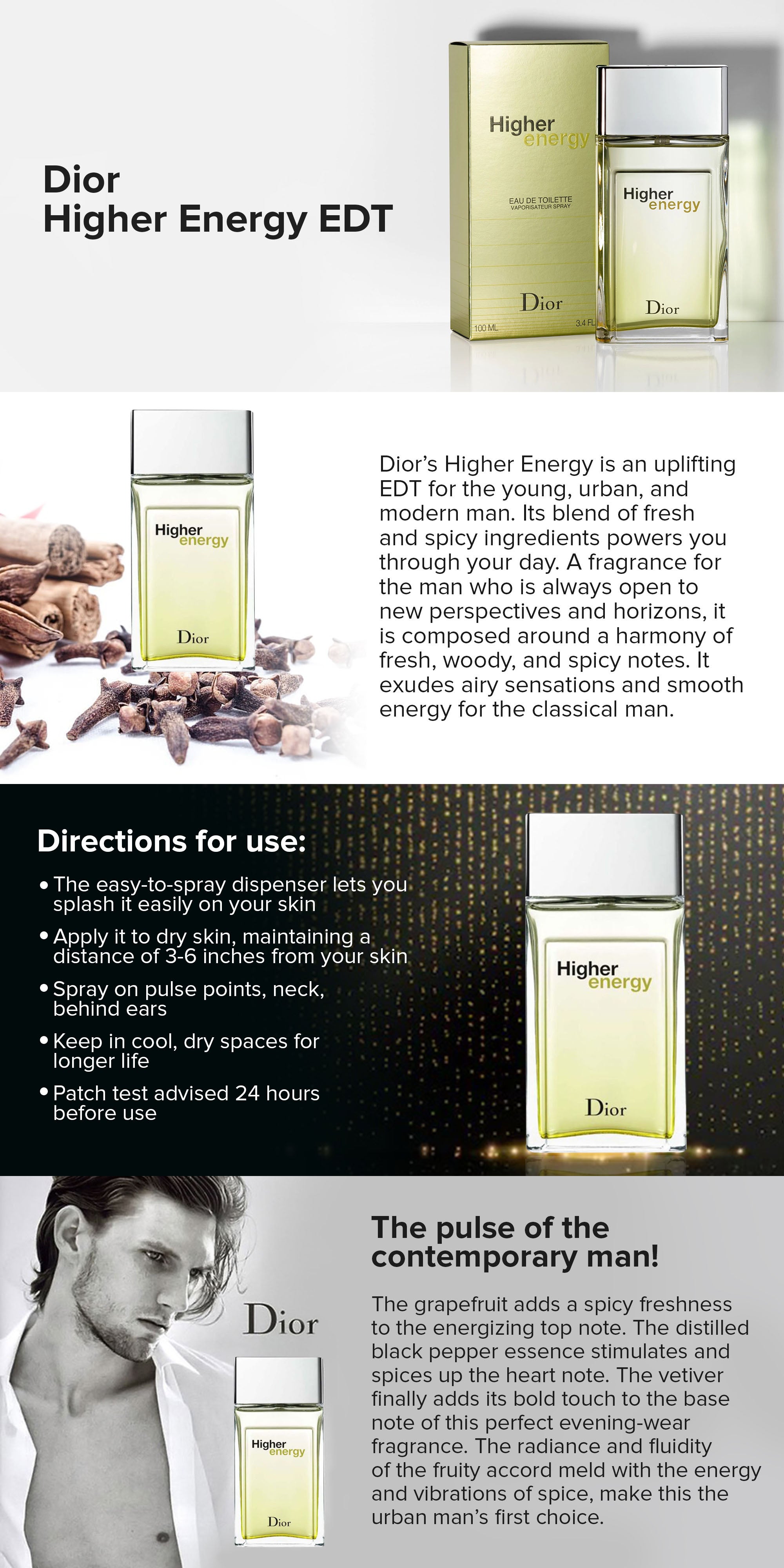 Dior
Higher Energy EDT

Higher energy

EAU DE TOILETTE
VAPORISATEUR SPRAY

Dior

100 ML 3.4 FL

Higher energy

Dior

Higher energy

Dior

Dior's Higher Energy is an uplifting EDT for the young, urban, and modern man. Its blend of fresh and spicy ingredients powers you through your day. A fragrance for the man who is always open to new perspectives and horizons, it is composed around a harmony of fresh, woody, and spicy notes. It exudes airy sensations and smooth energy for the classical man.

Directions for use:

• The easy-to-spray dispenser lets you splash it easily on your skin
• Apply it to dry skin, maintaining a distance of 3-6 inches from your skin
• Spray on pulse points, neck, behind ears
• Keep in cool, dry spaces for longer life
• Patch test advised 24 hours before use

Higher energy

Dior

Dior

Higher energy

Dior

The pulse of the contemporary man!

The grapefruit adds a spicy freshness to the energizing top note. The distilled black pepper essence stimulates and spices up the heart note. The vetiver finally adds its bold touch to the base note of this perfect evening-wear fragrance. The radiance and fluidity of the fruity accord meld with the energy and vibrations of spice, make this the urban man's first choice.