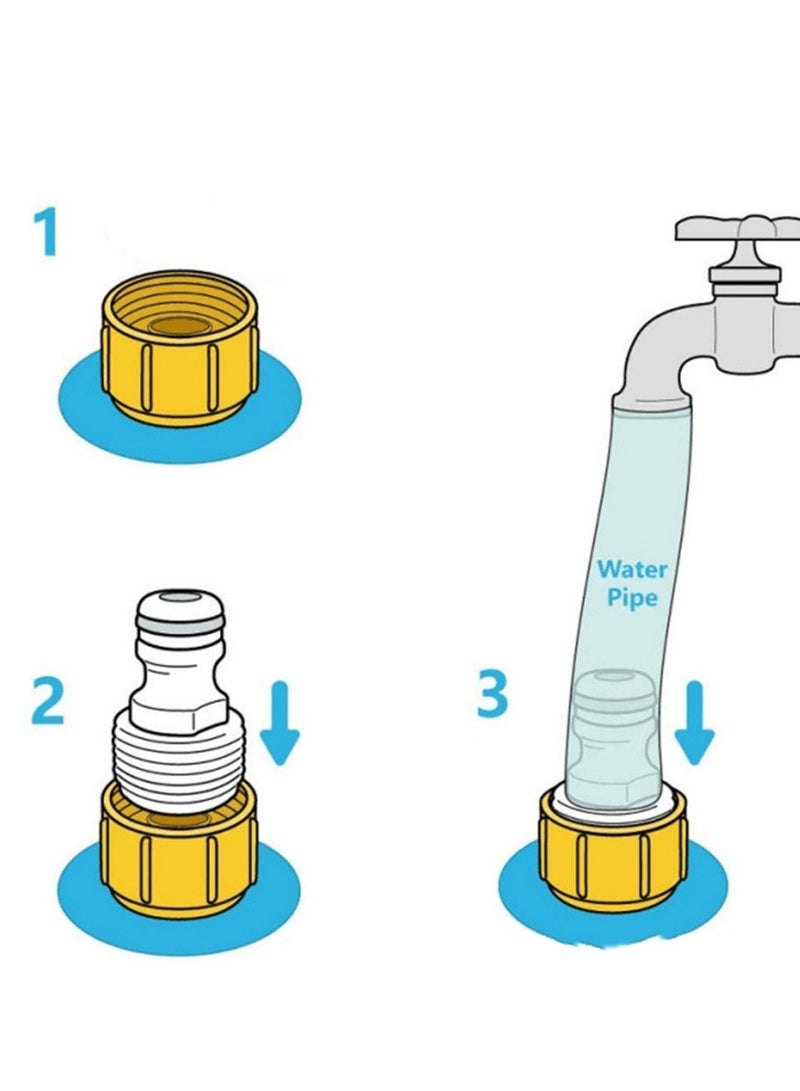 1

2

3

Water Pipe