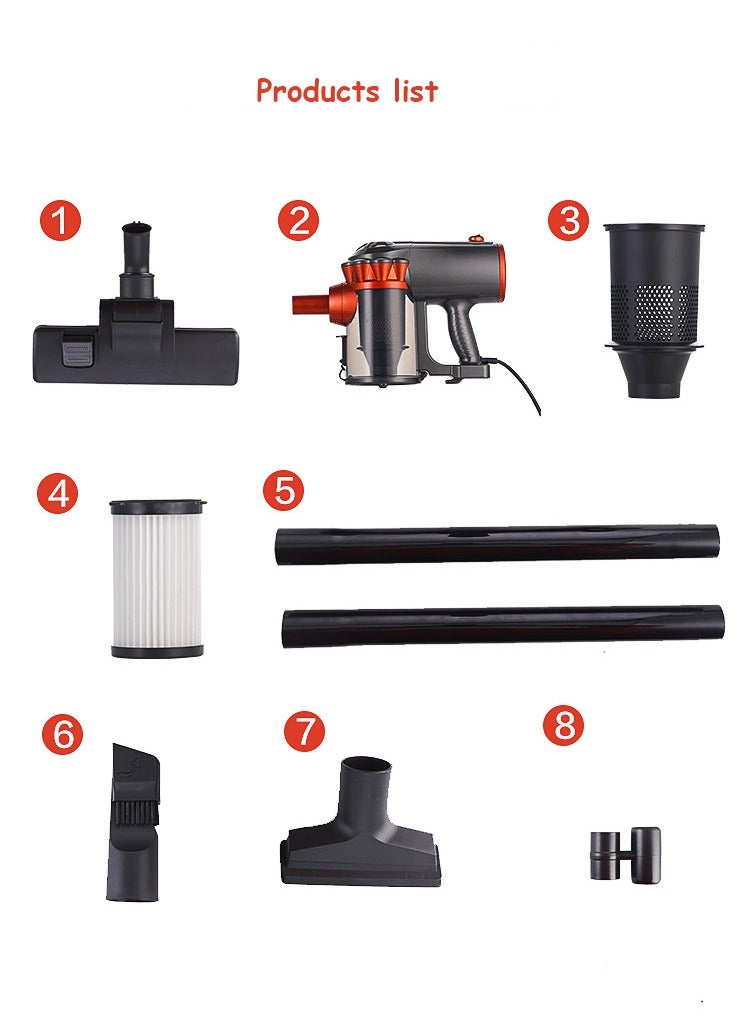 Products list

1

2

3

4

5

6

7

8