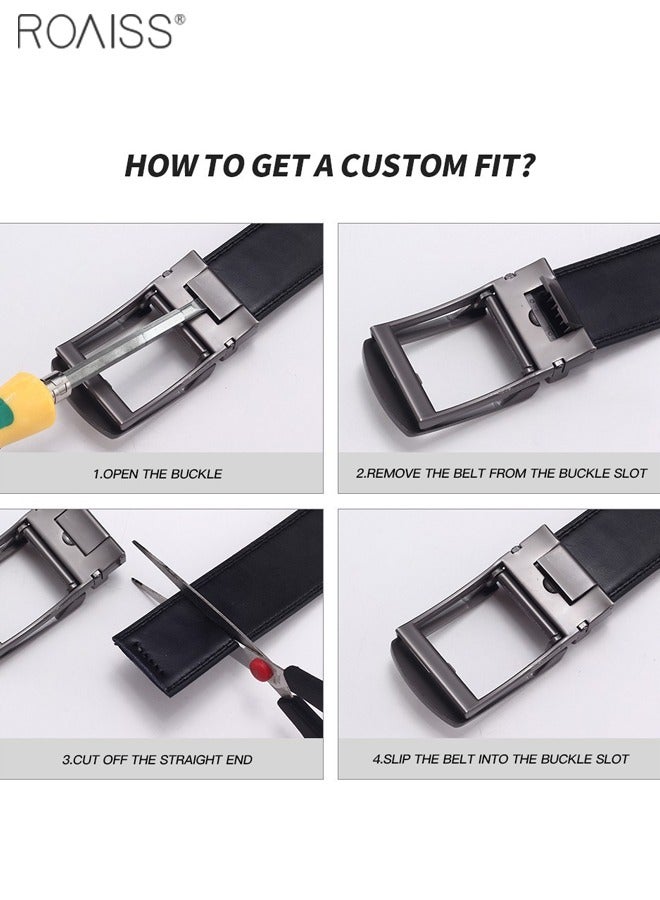 ROAISS®

HOW TO GET A CUSTOM FIT?

1.OPEN THE BUCKLE

2.REMOVE THE BELT FROM THE BUCKLE SLOT

3.CUT OFF THE STRAIGHT END

4.SLIP THE BELT INTO THE BUCKLE SLOT