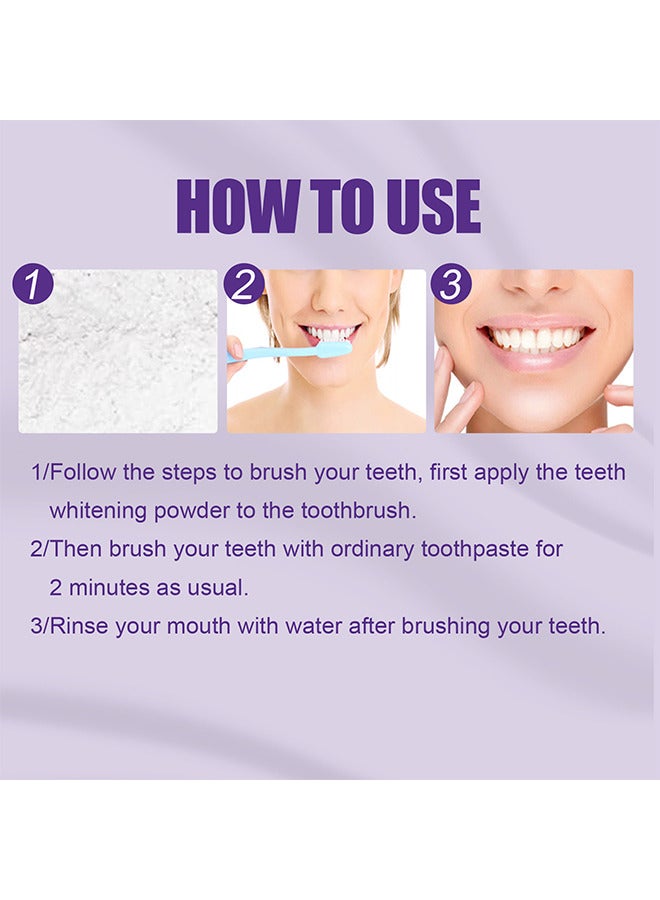 HOW TO USE

1

2

3

1/Follow the steps to brush your teeth, first apply the teeth whitening powder to the toothbrush.

2/Then brush your teeth with ordinary toothpaste for 2 minutes as usual.

3/Rinse your mouth with water after brushing your teeth.