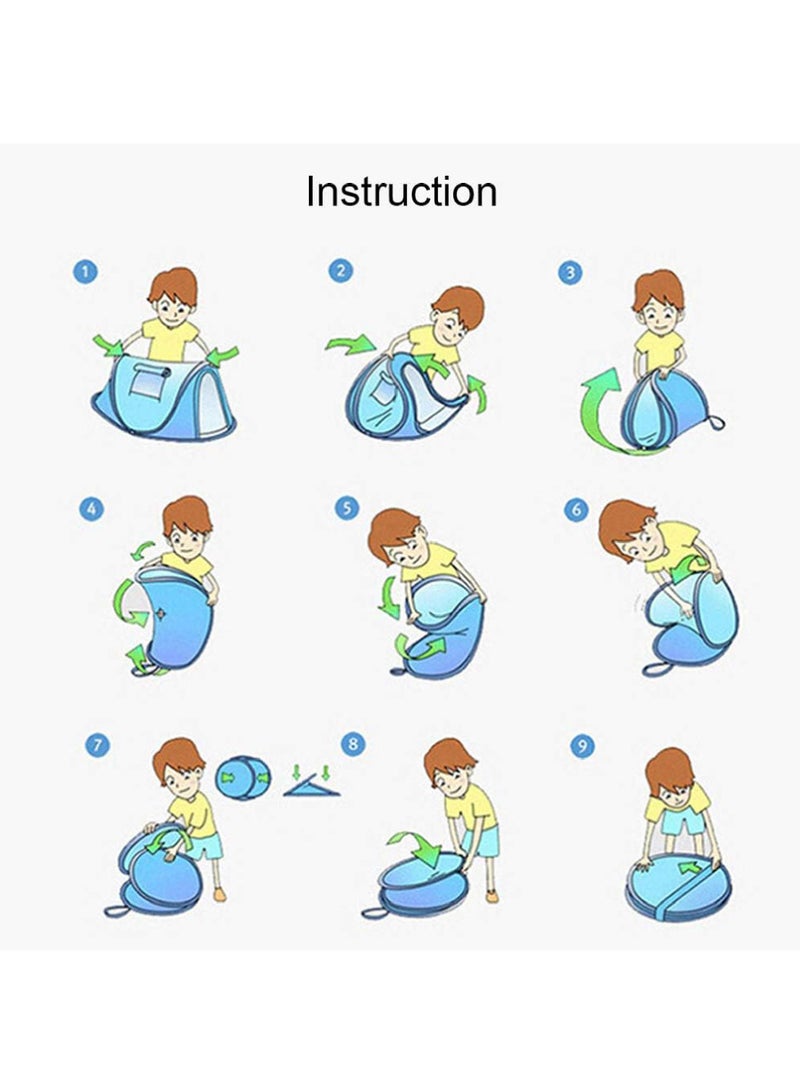 Instruction

1

2

3

4

5

6

7

8

9