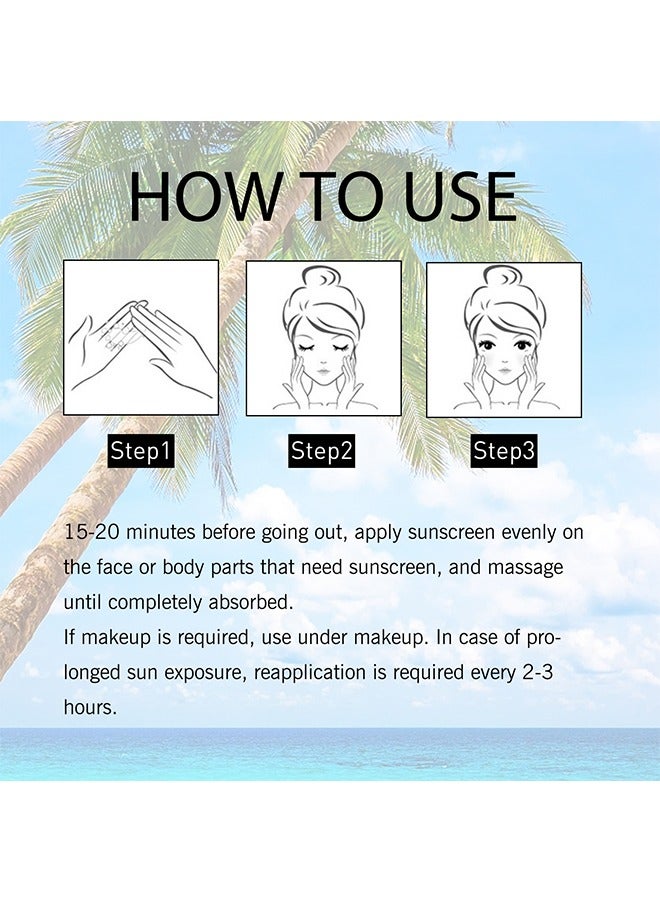 HOW TO USE

Step1

Step2

Step3

15-20 minutes before going out, apply sunscreen evenly on the face or body parts that need sunscreen, and massage until completely absorbed.
If makeup is required, use under makeup. In case of prolonged sun exposure, reapplication is required every 2-3 hours.