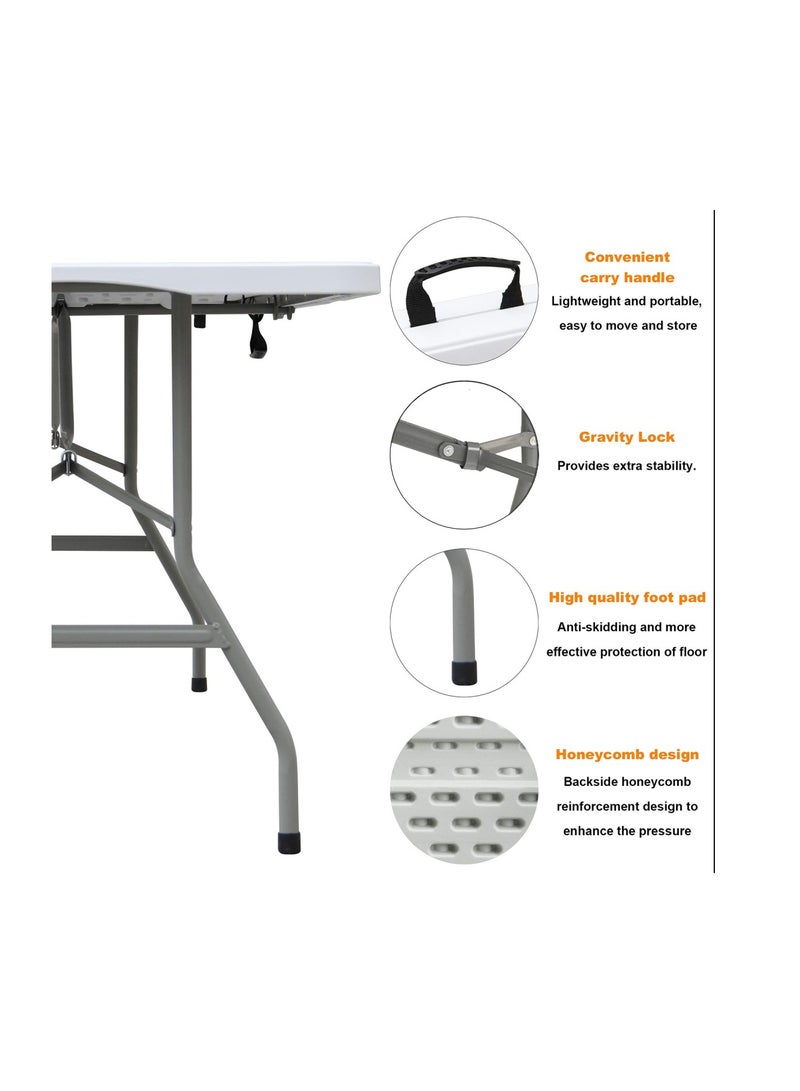 Convenient carry handle

Lightweight and portable, easy to move and store

Gravity Lock

Provides extra stability.

High quality foot pad

Anti-skidding and more effective protection of floor

Honeycomb design

Backside honeycomb reinforcement design to enhance the pressure