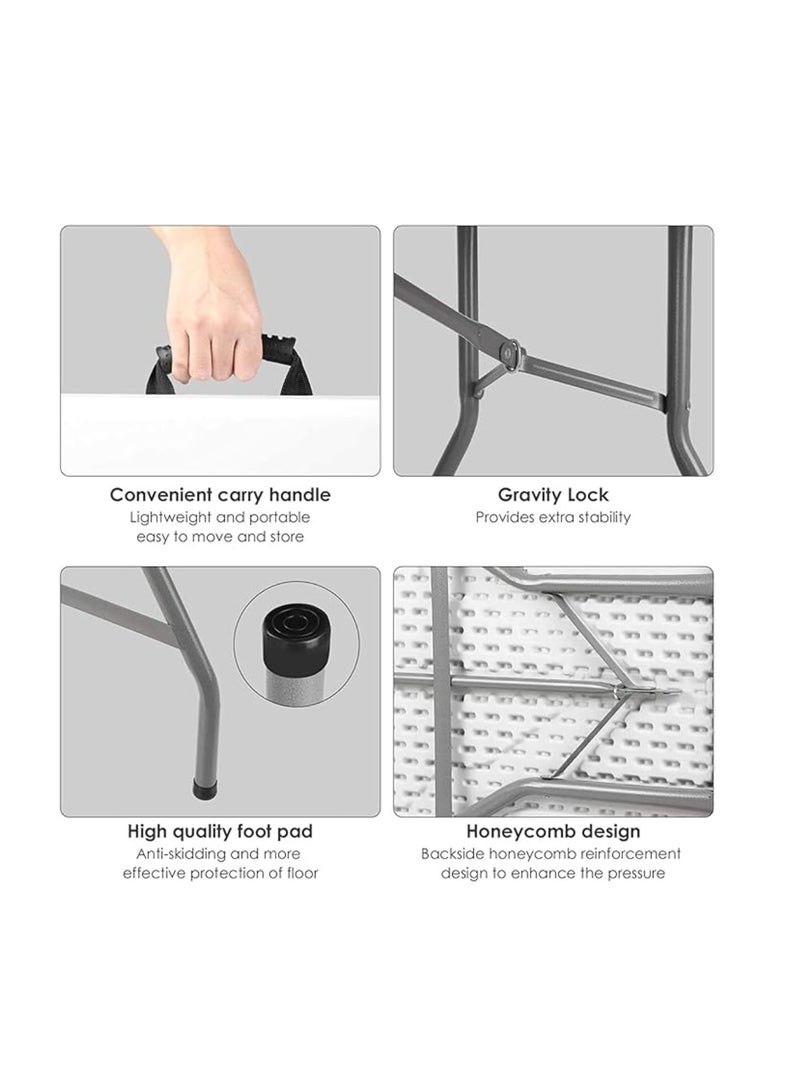 Convenient carry handle
Lightweight and portable
easy to move and store

Gravity Lock
Provides extra stability

High quality foot pad
Anti-skidding and more
effective protection of floor

Honeycomb design
Backside honeycomb reinforcement
design to enhance the pressure