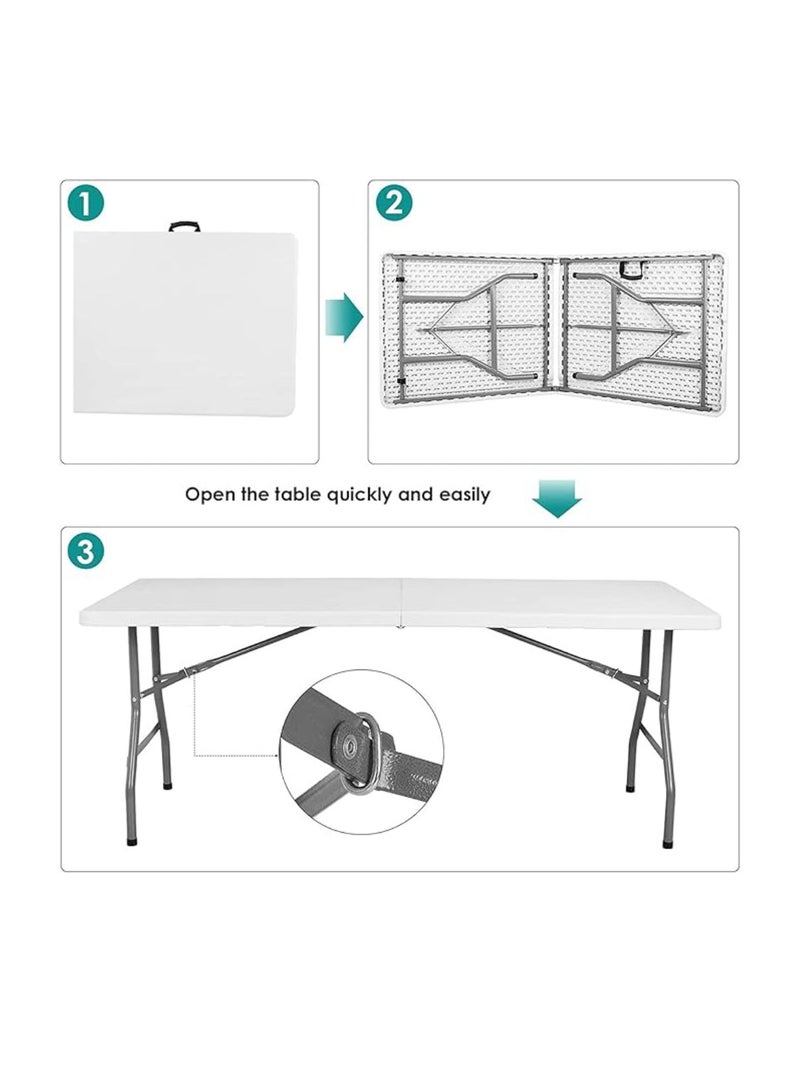 1

2

Open the table quickly and easily

3