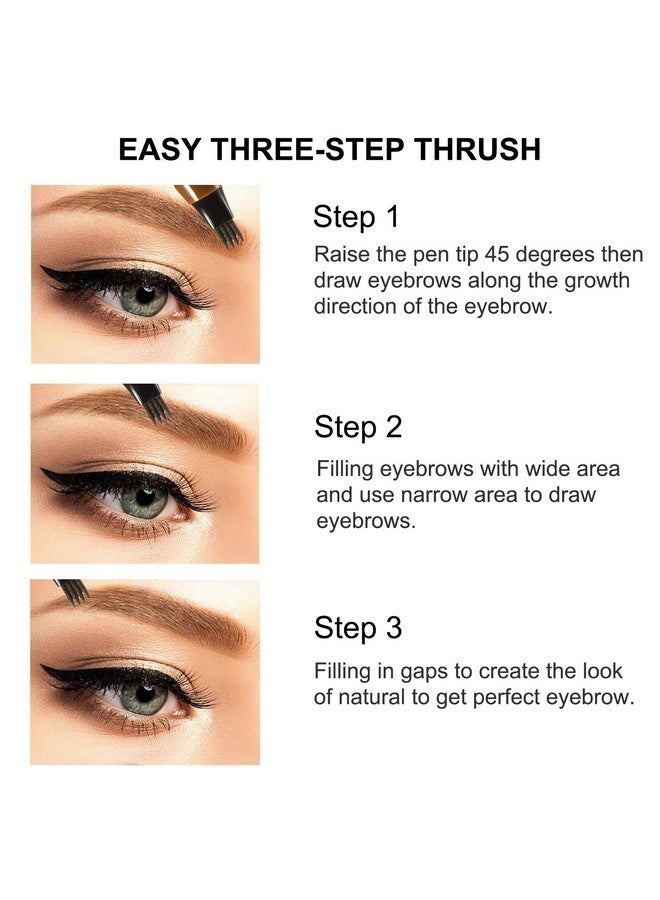 EASY THREE-STEP THRUSH

Step 1

Raise the pen tip 45 degrees then draw eyebrows along the growth direction of the eyebrow.

Step 2

Filling eyebrows with wide area and use narrow area to draw eyebrows.

Step 3

Filling in gaps to create the look of natural to get perfect eyebrow.