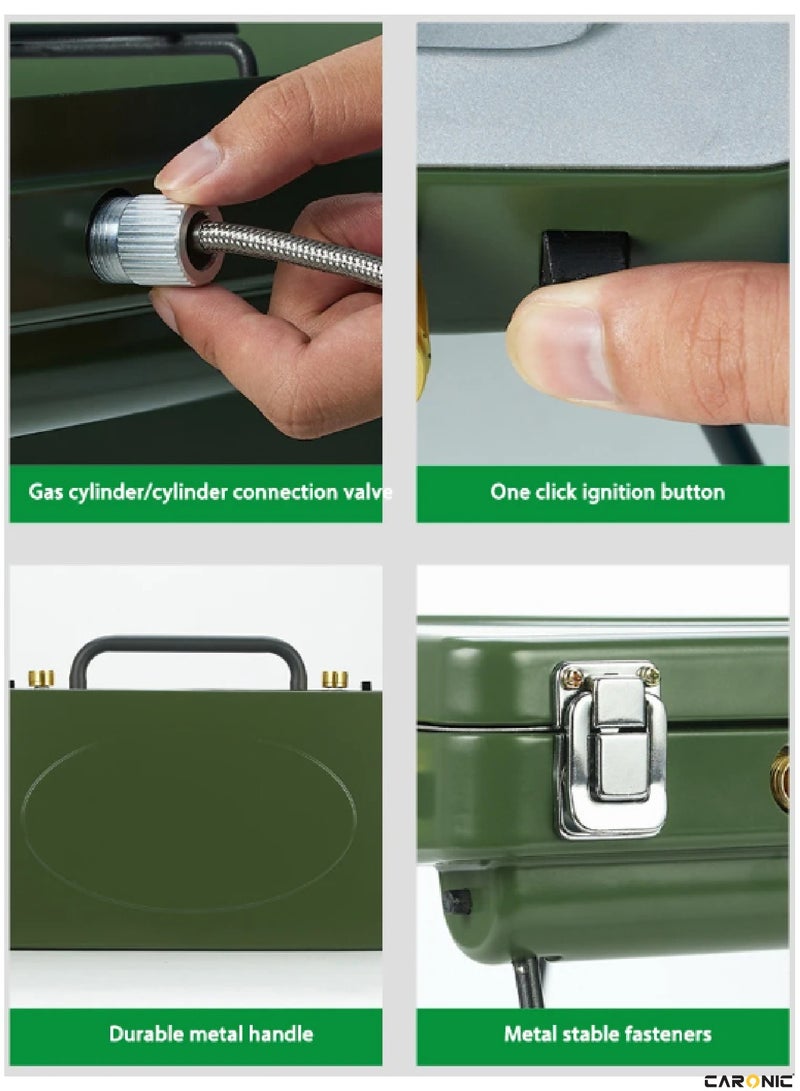 Gas cylinder/cylinder connection valve

One click ignition button

Durable metal handle

Metal stable fasteners

CARONIC